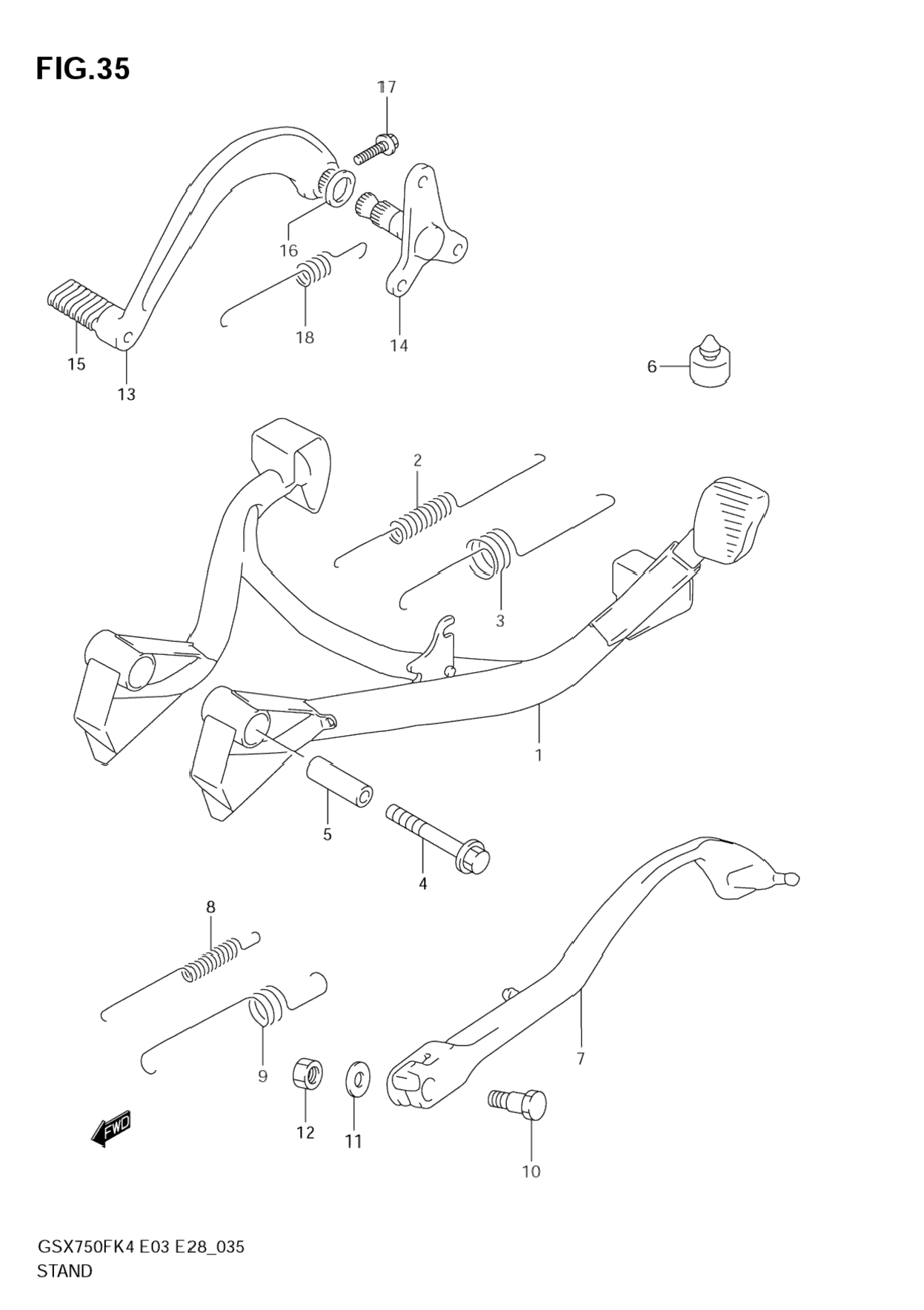 FIG.35

17

16

18

14

15

13

6

2

3

1

5

4

8

9

12

11

7

10

FWD

GSX750FK4 E03 E28_035
STAND