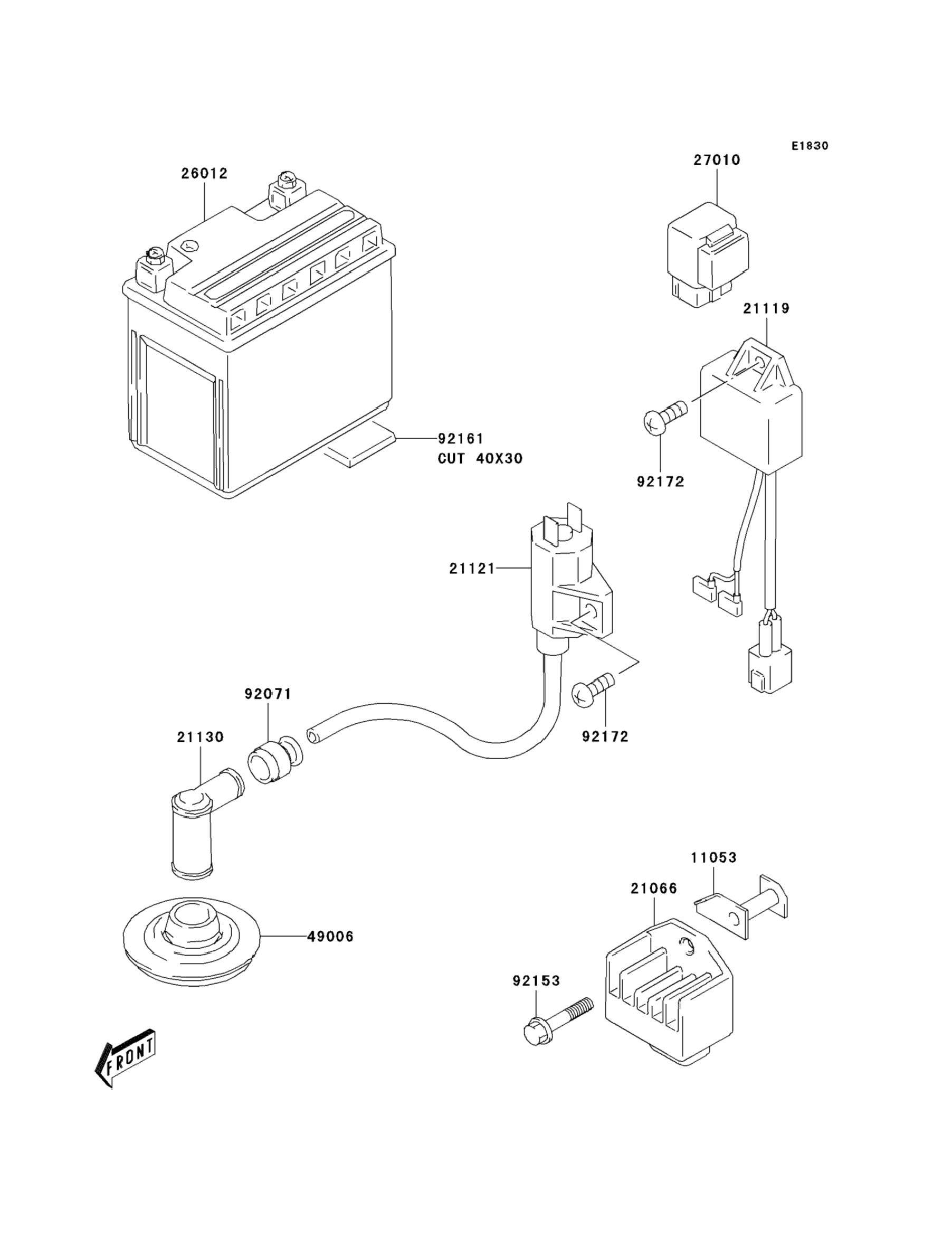 E1830

26012

27010

21119

92161
CUT 40X30

92172

21121

92071

21130

92172

11053

21066

49006

92153

FRONT