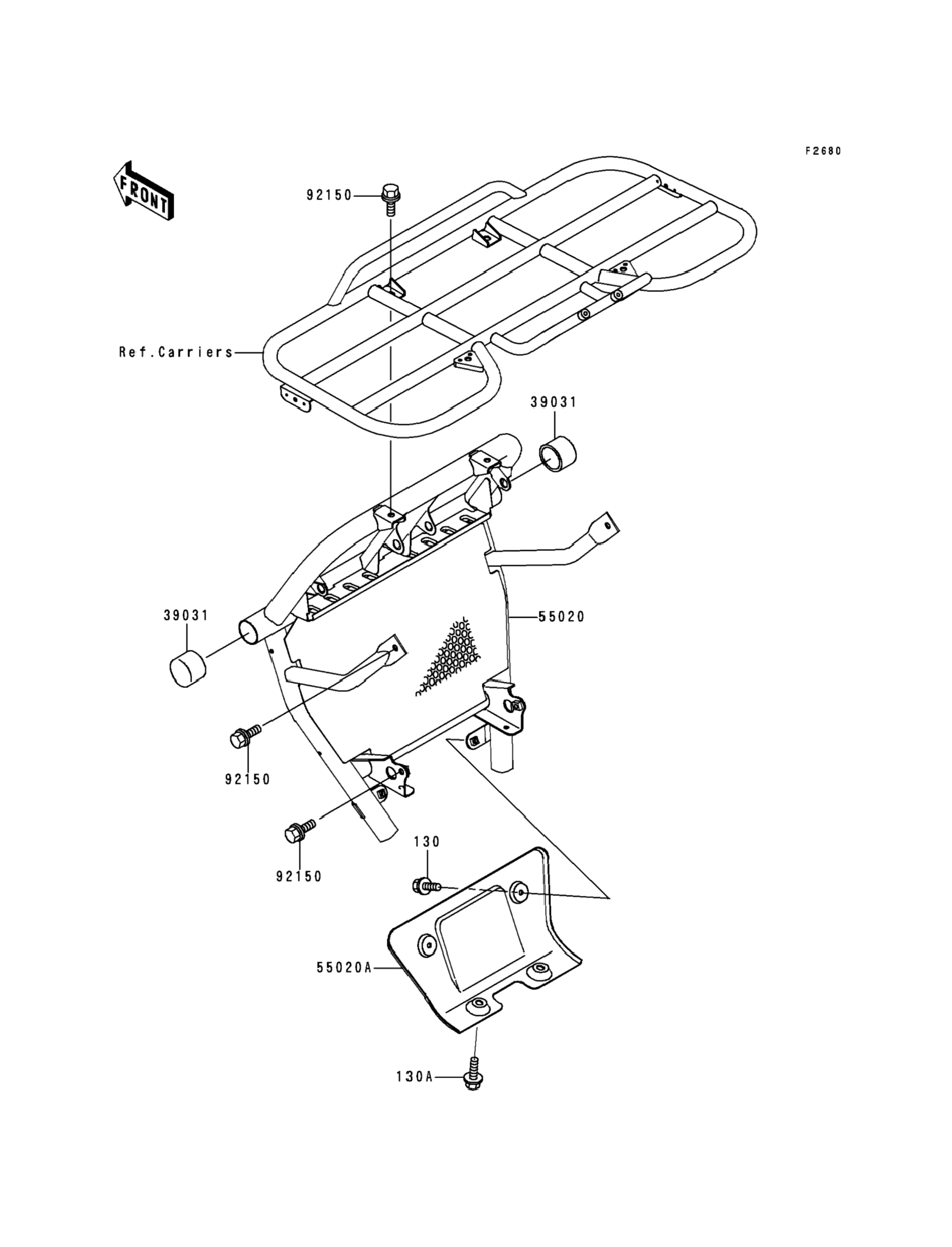 F2680

FRONT

92150

Ref.Carriers

39031

39031

55020

92150

92150

130

55020A

130A