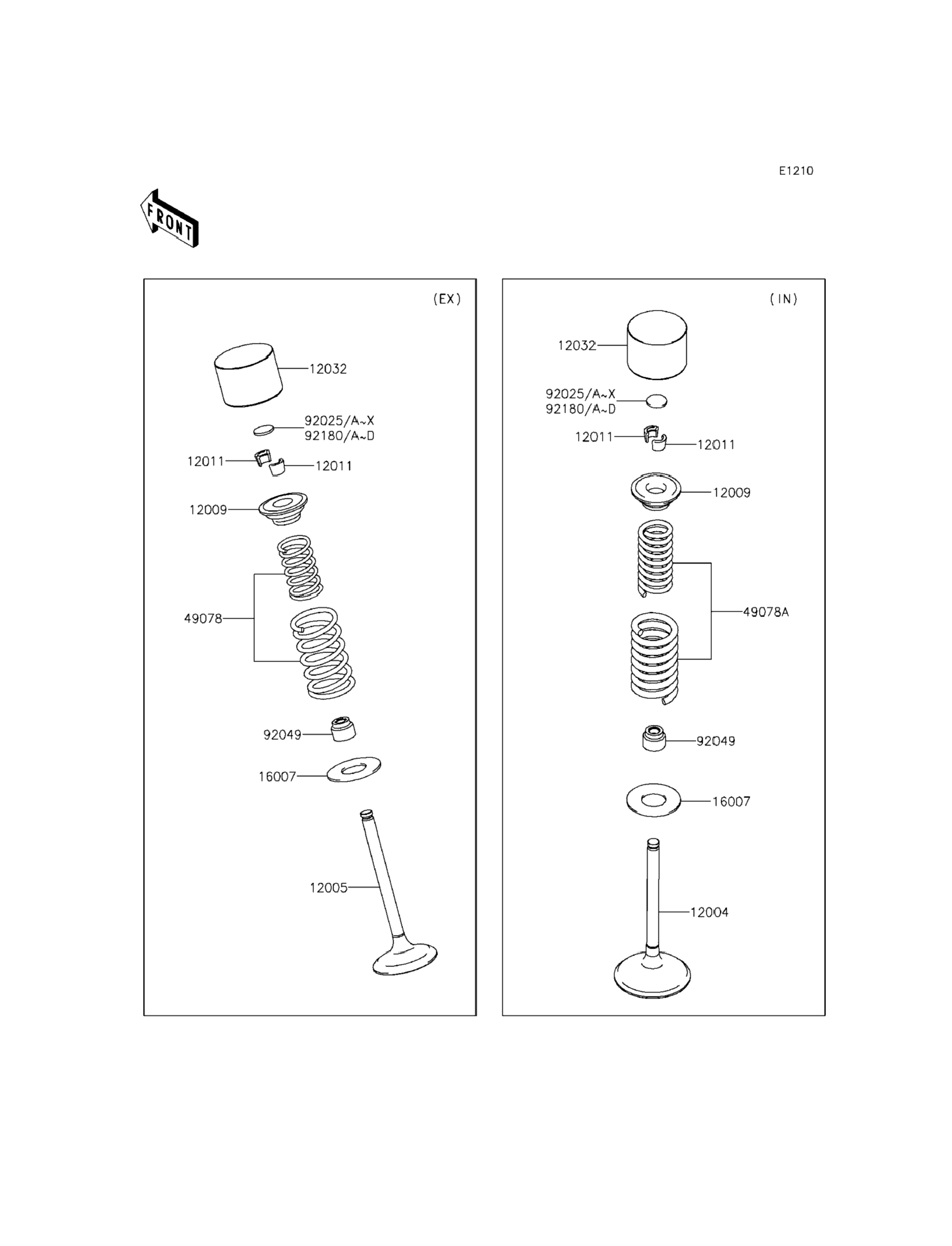 E1210

FRONT

(EX)

12032

92025/A~X
92180/A~D

12011

12011

12009

49078

92049

16007

12005

(IN)

12032

92025/A~X
92180/A~D

12011

12011

12009

49078A

92049

16007

12004