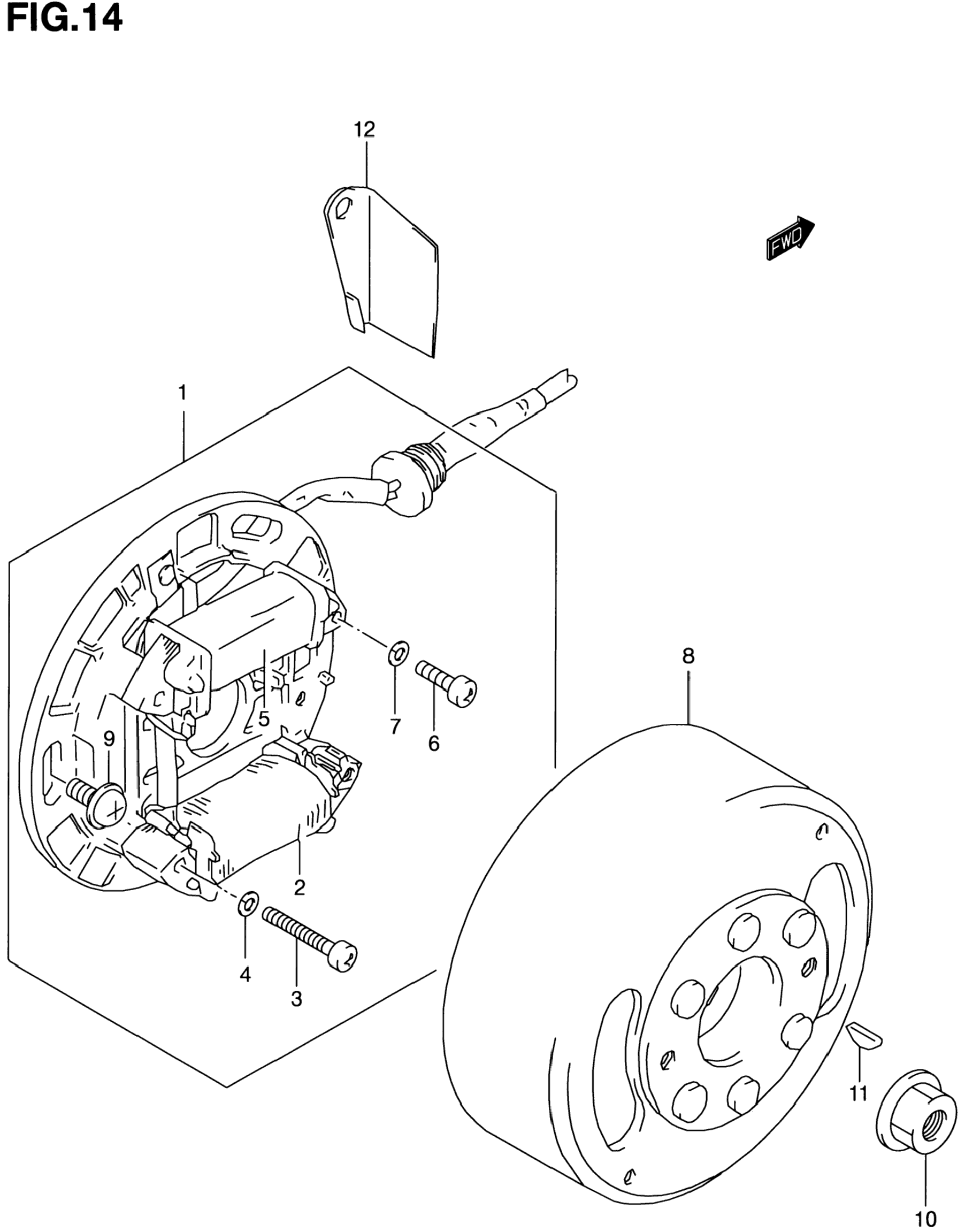 FIG.14

12

FWD

1

8

5

7

6

9

2

4

3

11

10