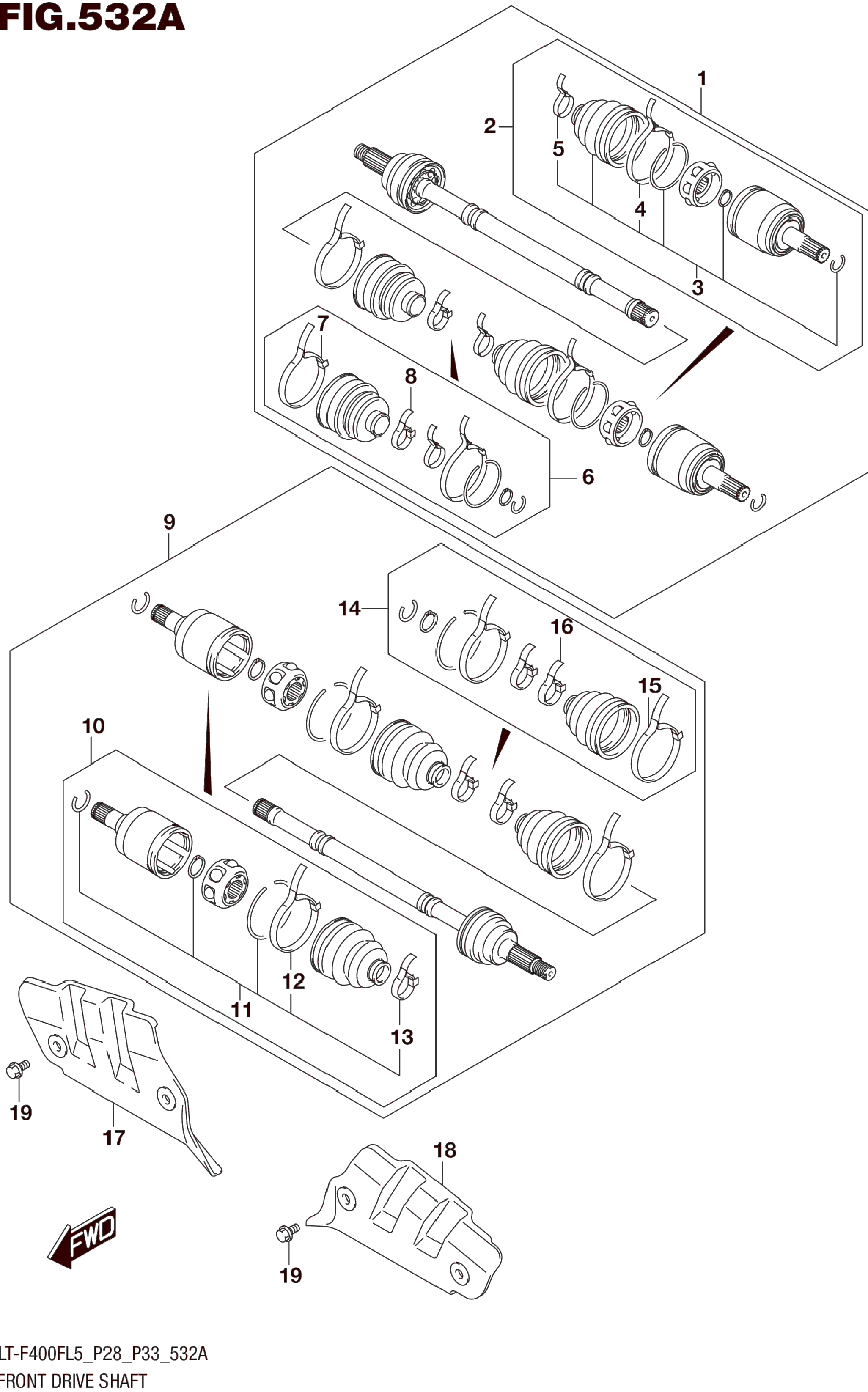 FIG.532A

1
2
5
4
3
7
8
6
9
14
16
15
10
12
11
13
19
17
18
19
FWD

LT-F400FL5_P28_P33_532A
FRONT DRIVE SHAFT