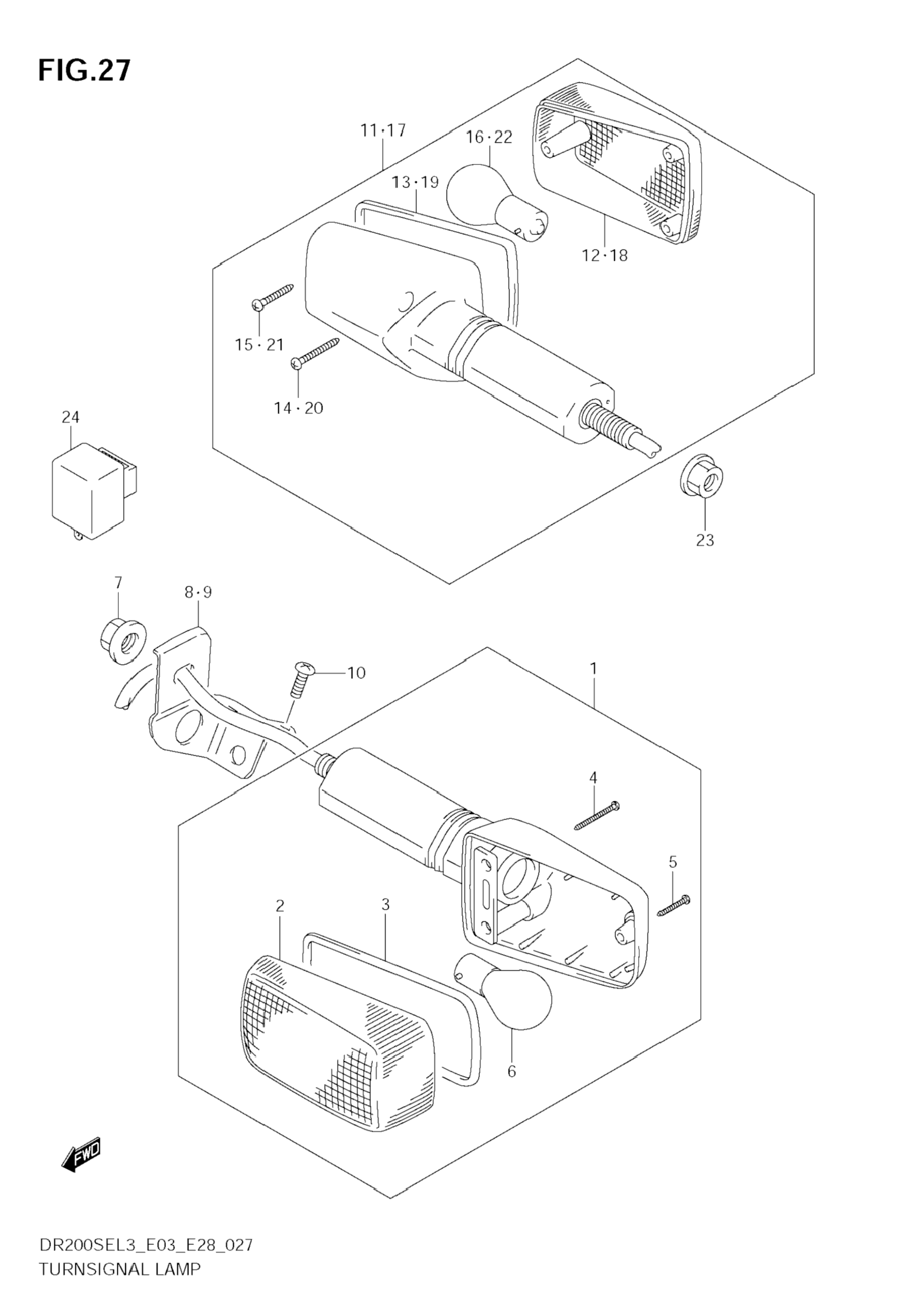 FIG.27

11·17

16·22

13·19

12·18

15·21

14·20

24

23

7

8·9

10

1

4

5

2

3

6

FWD

DR200SEL3_E03_E28_027
TURNSIGNAL LAMP