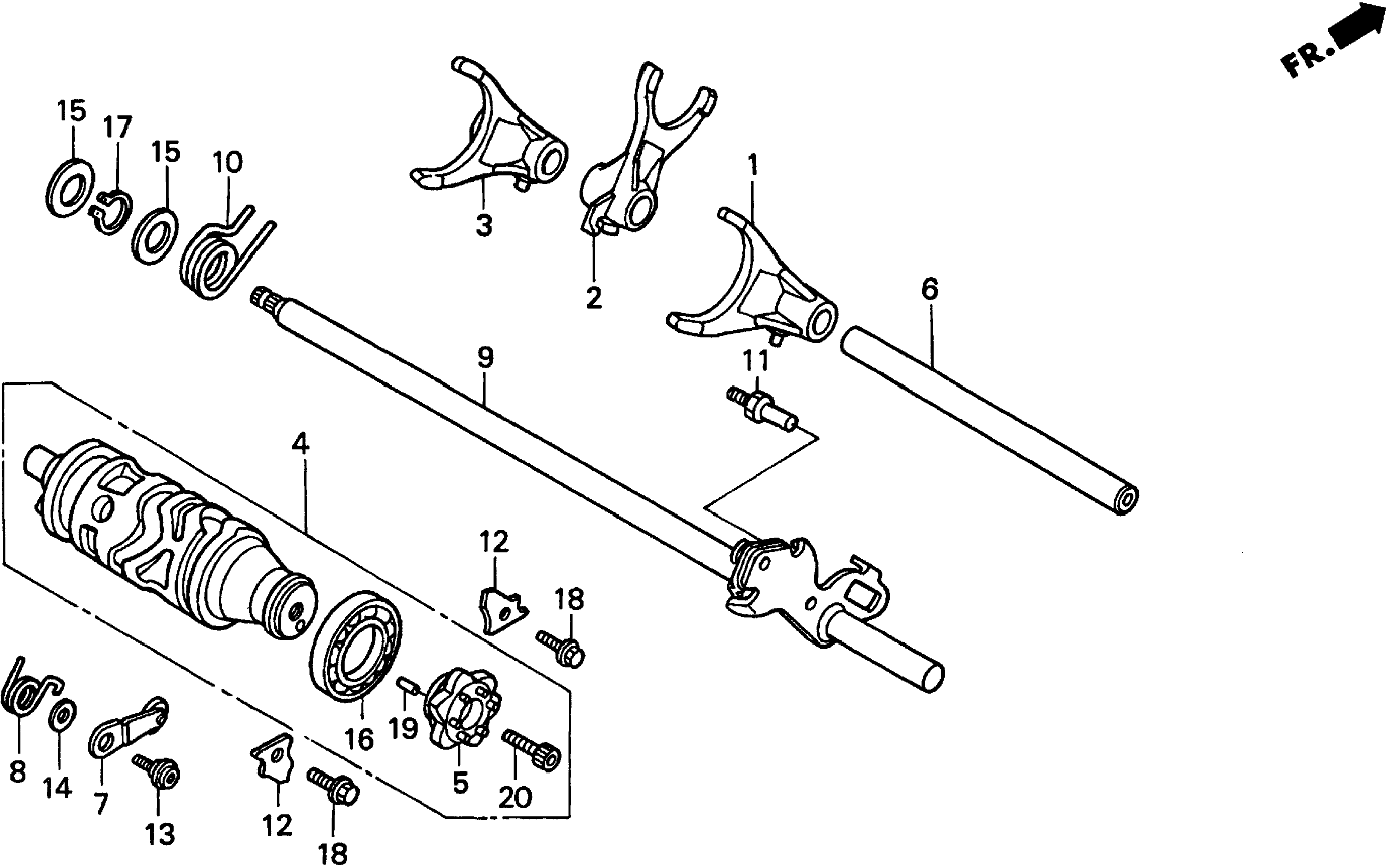 FR.

15
17
15
10
3
2
1
6
9
11
4
12
18
16
19
5
20
8
14
7
13
12
18