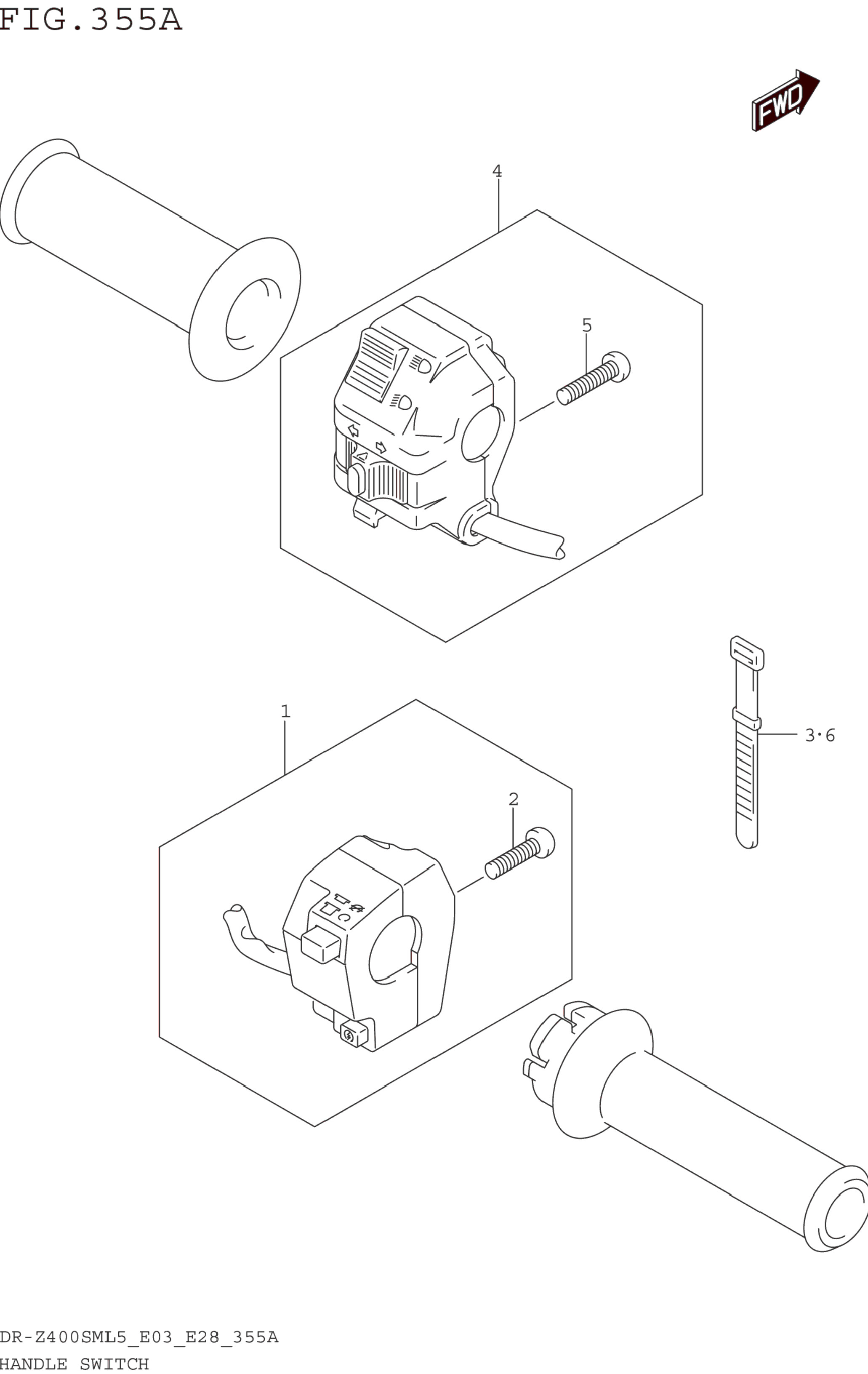 FIG.355A

FWD

4

5

1

2

3·6

DR-Z400SML5_E03_E28_355A
HANDLE SWITCH