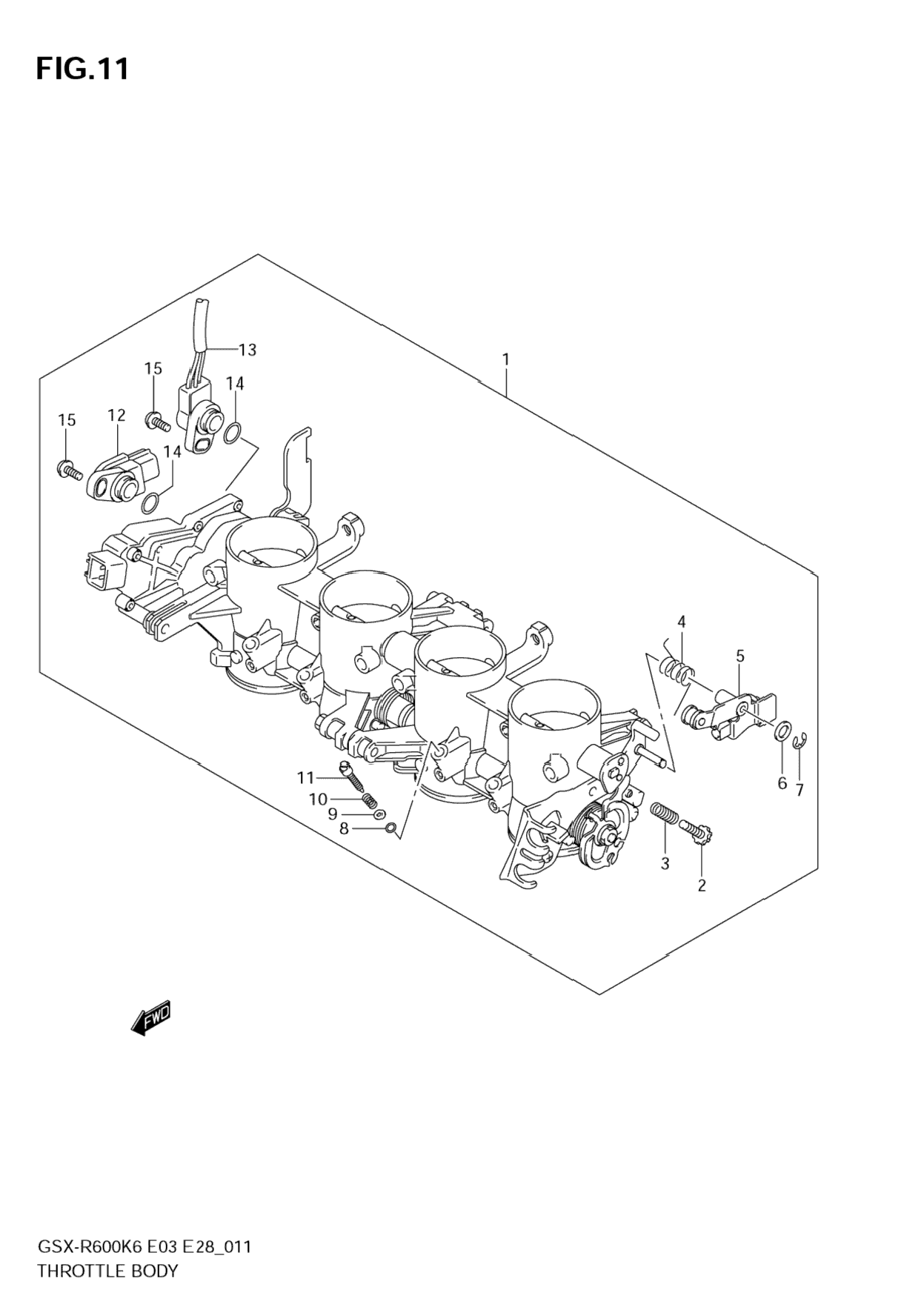 FIG.11

13
1
15
14
15
12
14
4
5
11
10
9
8
6
7
3
2

FWD

GSX-R600K6 E03 E28_011
THROTTLE BODY