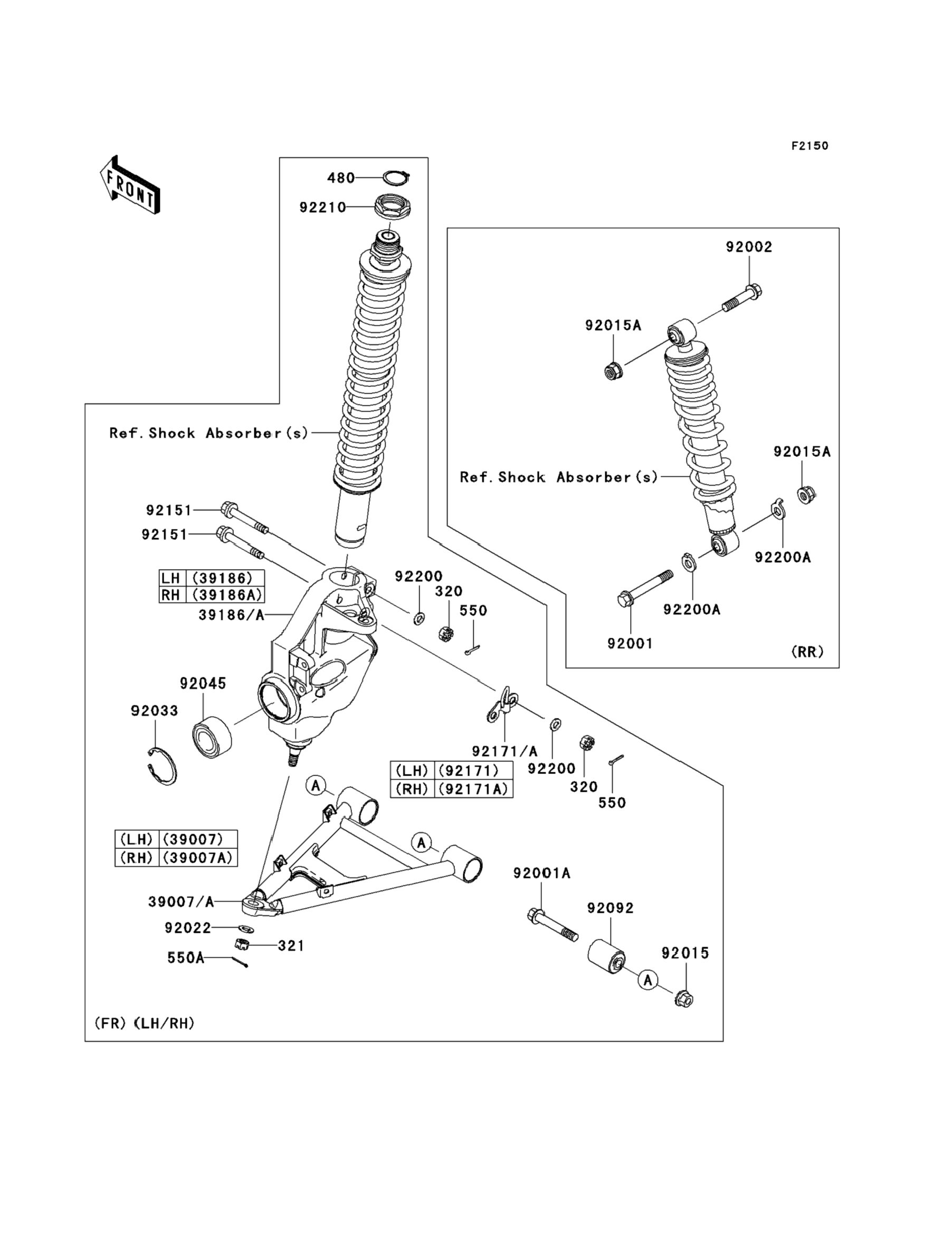 F2150

FRONT

480
92210
Ref. Shock Absorber(s)
92151
92151

| LH | (39186) |
|---|---|
| RH | (39186A) |

39186/A
92200
320
550
92045
92033
92171/A
92200
320
550

| (LH) | (92171) |
|---|---|
| (RH) | (92171A) |

A
A

| (LH) | (39007) |
|---|---|
| (RH) | (39007A) |

39007/A
92022
321
550A
92001A
92092
92015
A
(FR) (LH/RH)

92002
92015A
Ref. Shock Absorber(s)
92015A
92200A
92200A
92001
(RR)