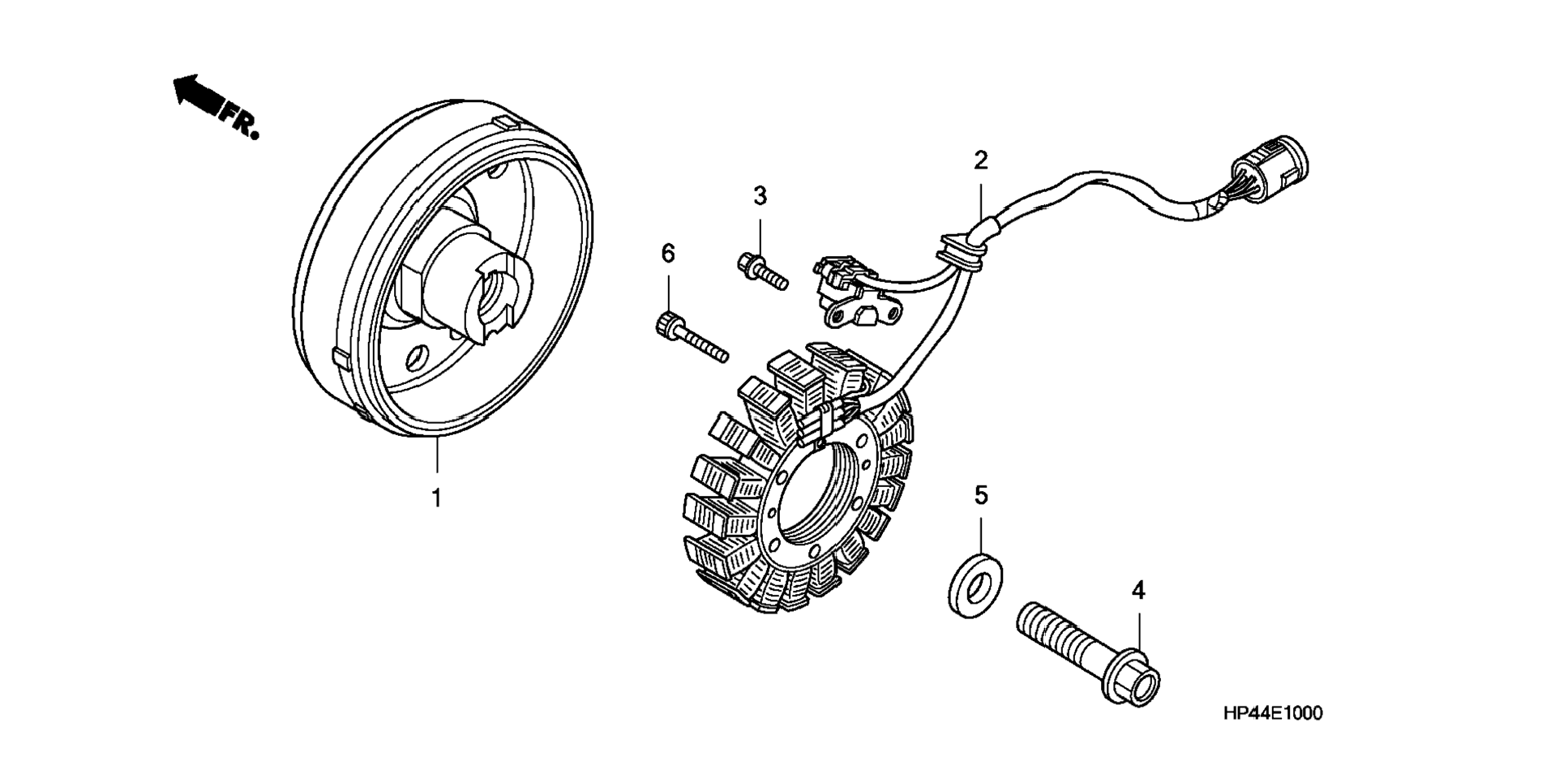 FR.

2

3

6

1

5

4

HP44E1000