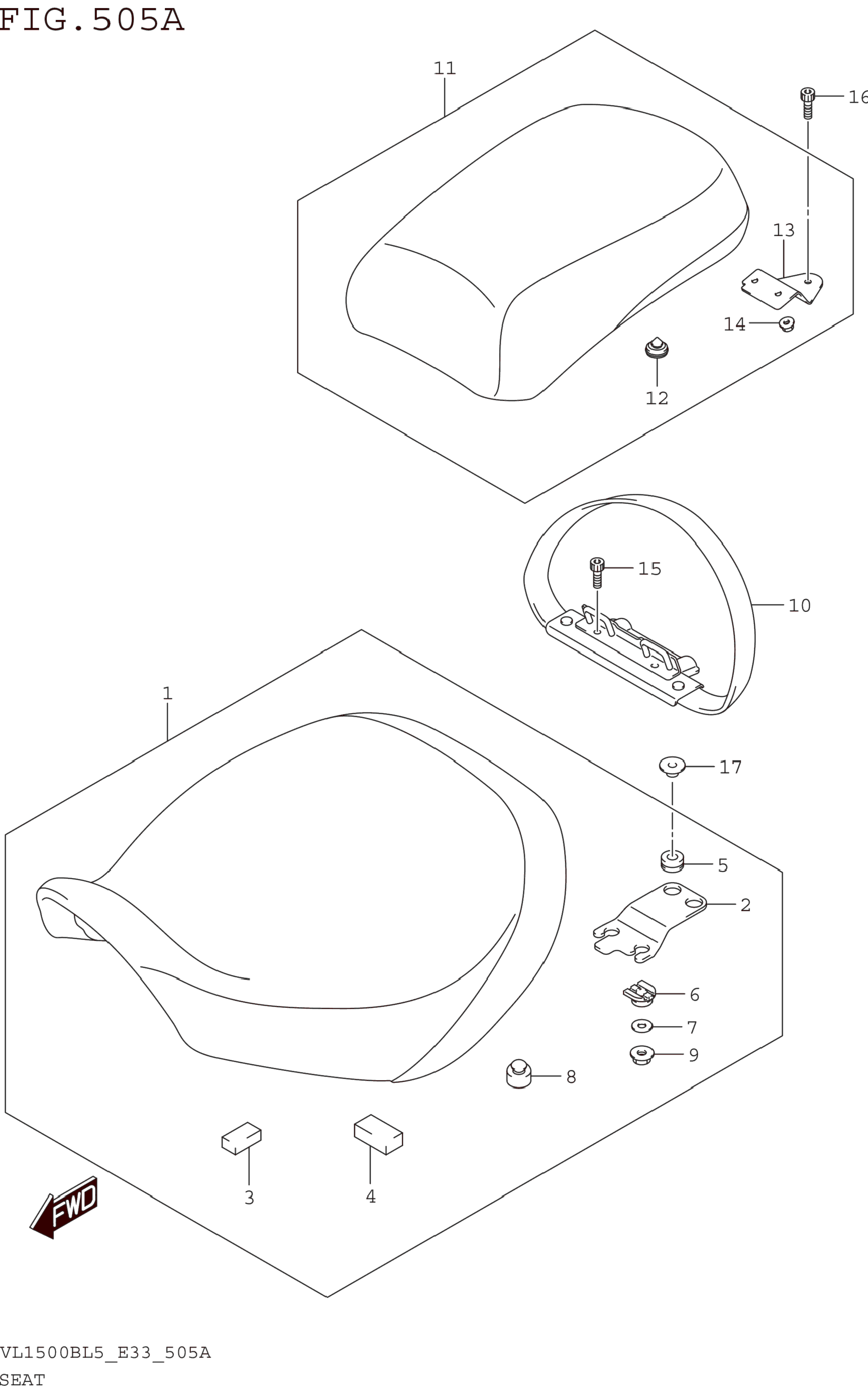 FIG.505A

11

16

13

14

12

15

10

1

17

5

2

6

7

9

8

3

4

FWD

VL1500BL5_E33_505A
SEAT