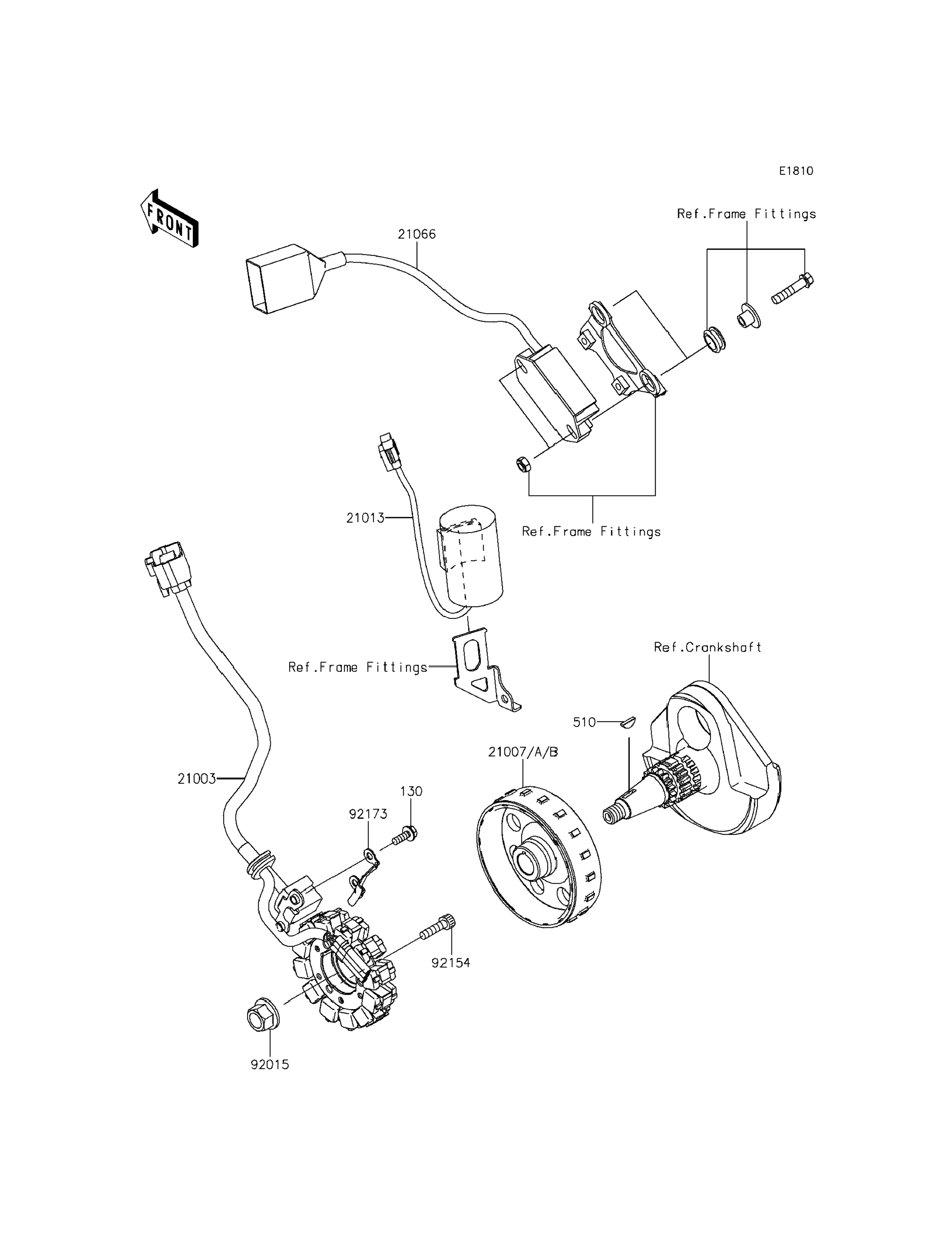 E1810

FRONT

Ref.Frame Fittings

21066

21013

Ref.Frame Fittings

Ref.Frame Fittings

Ref.Crankshaft

510

21007/A/B

21003

130

92173

92154

92015