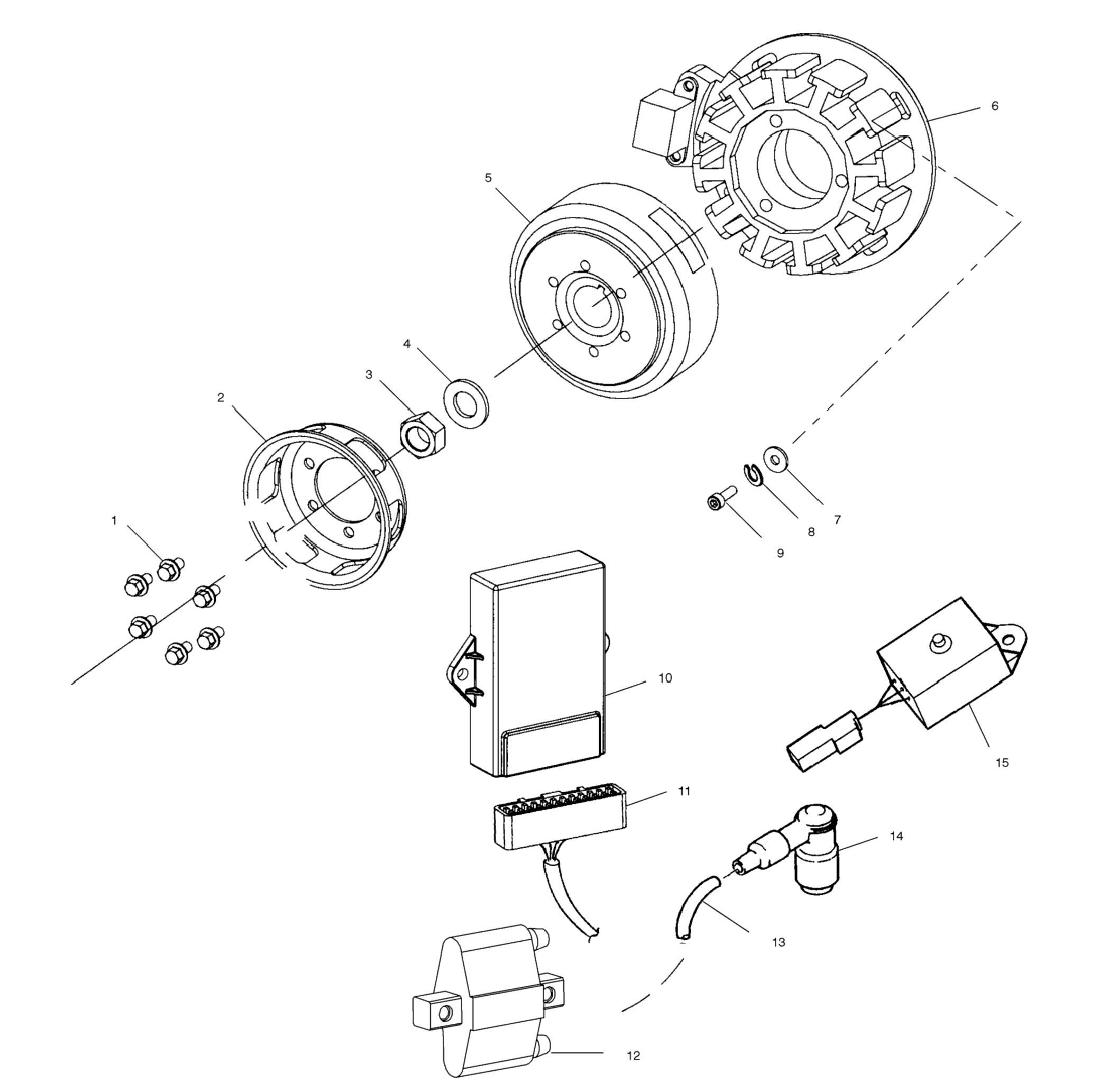 6
5
4
3
2
1
7
8
9
10
15
11
14
13
12