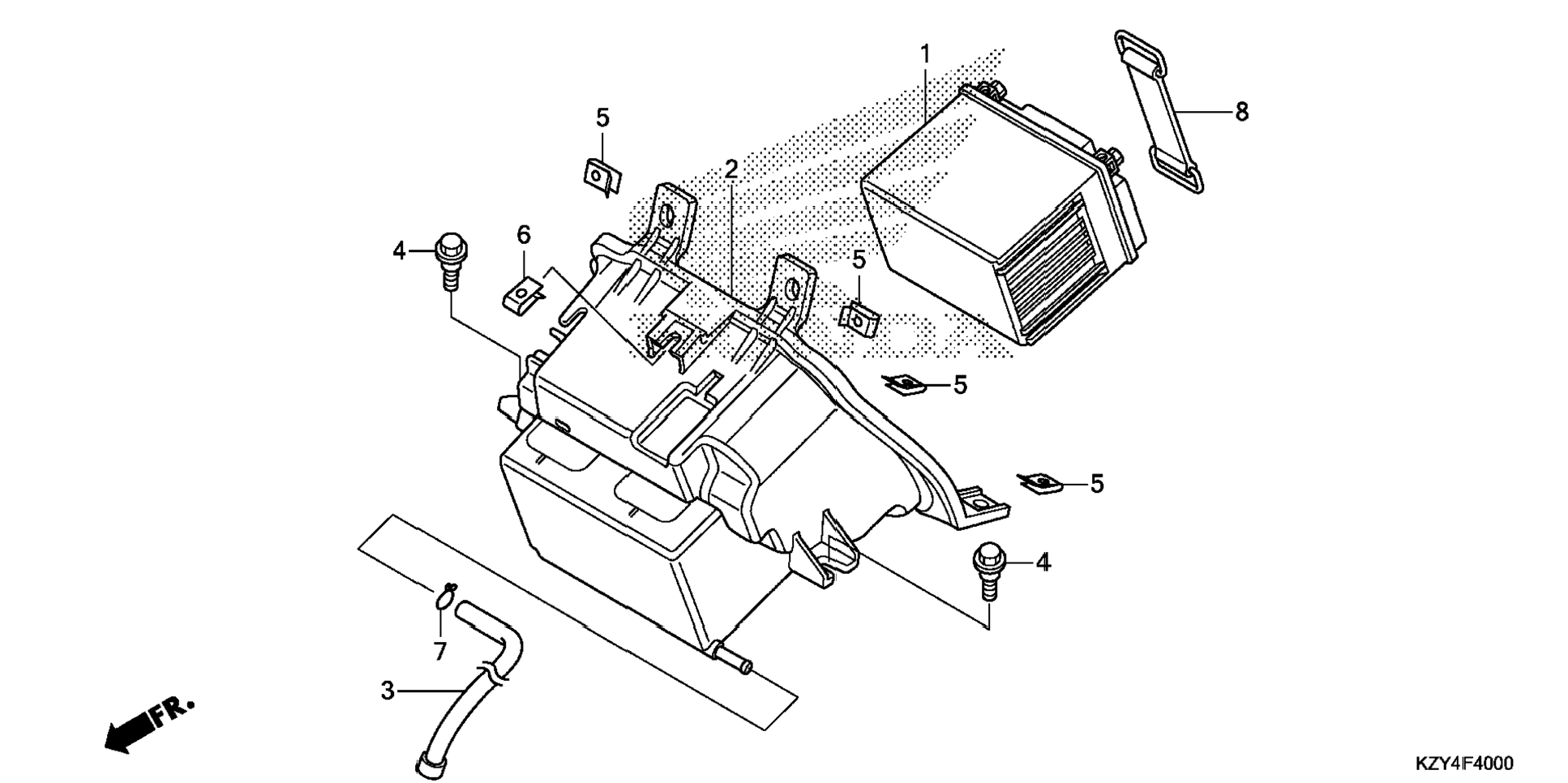 1
8
5
2
4
6
5
5
5
4
7
3
FR.
KZY4F4000