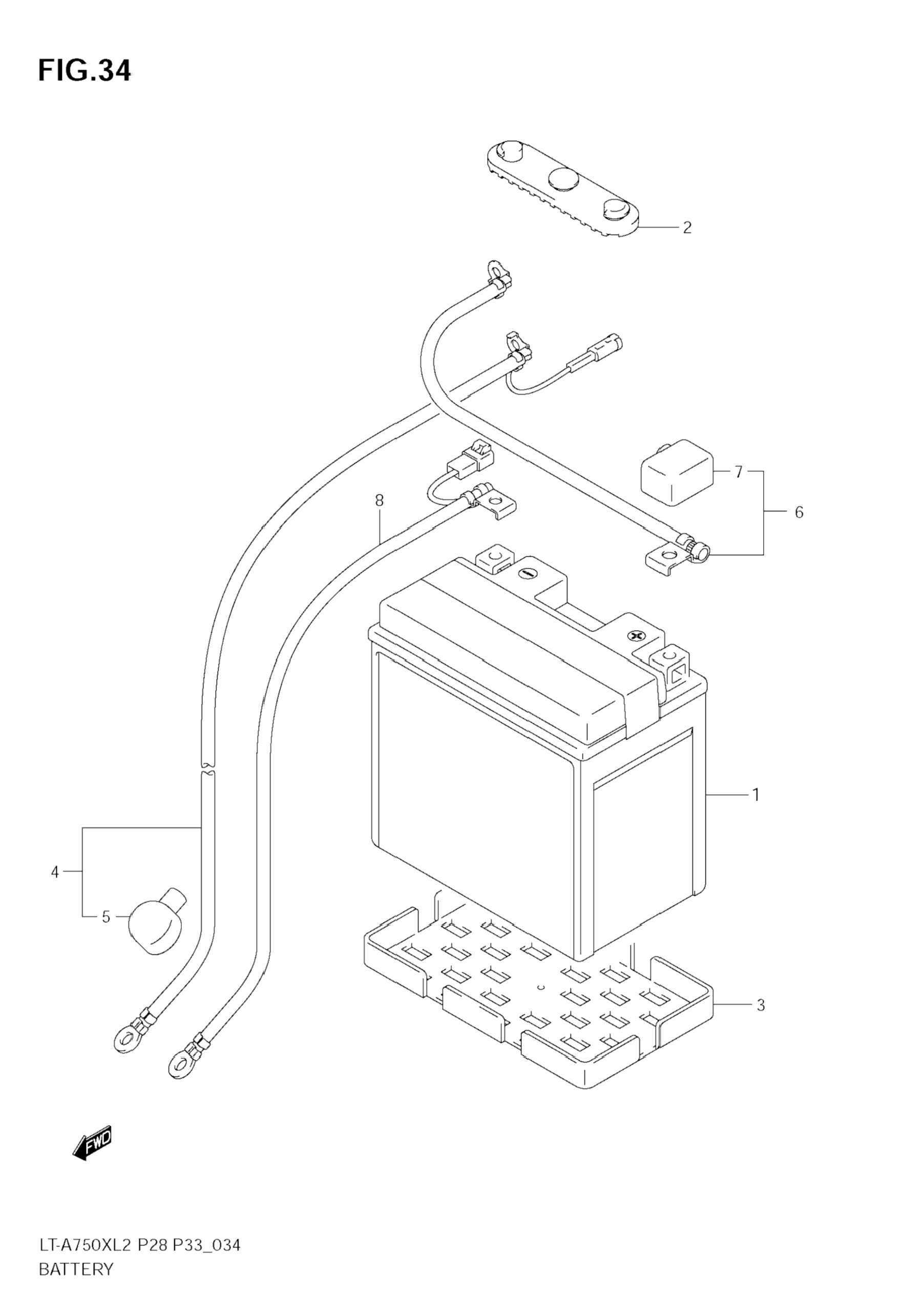 FIG.34

2

8

7

6

1

4

5

3

FWD

LT-A750XL2 P28 P33_034
BATTERY