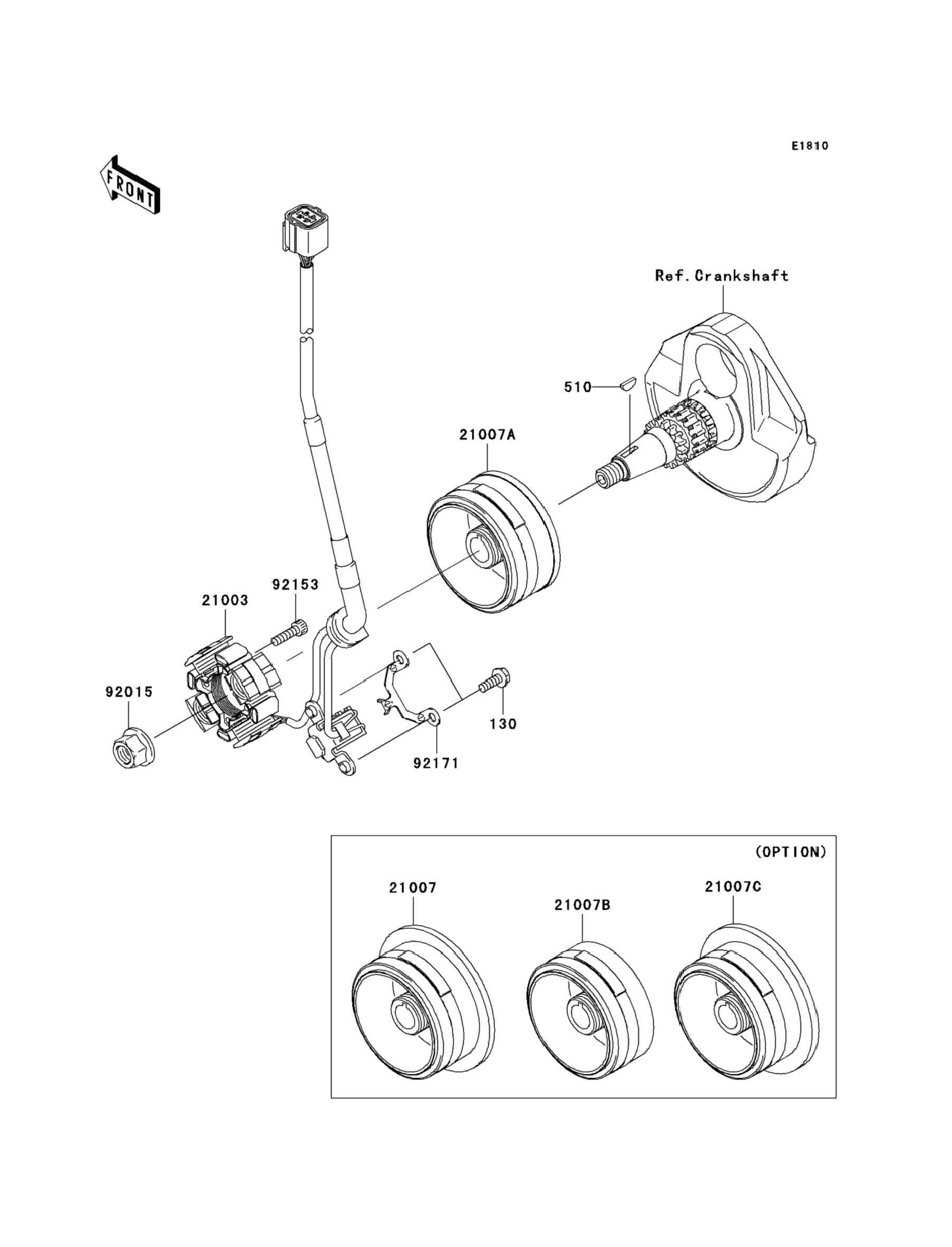 E1810

FRONT

Ref.Crankshaft

510

21007A

92153

21003

92015

130

92171

(OPTION)

21007

21007B

21007C