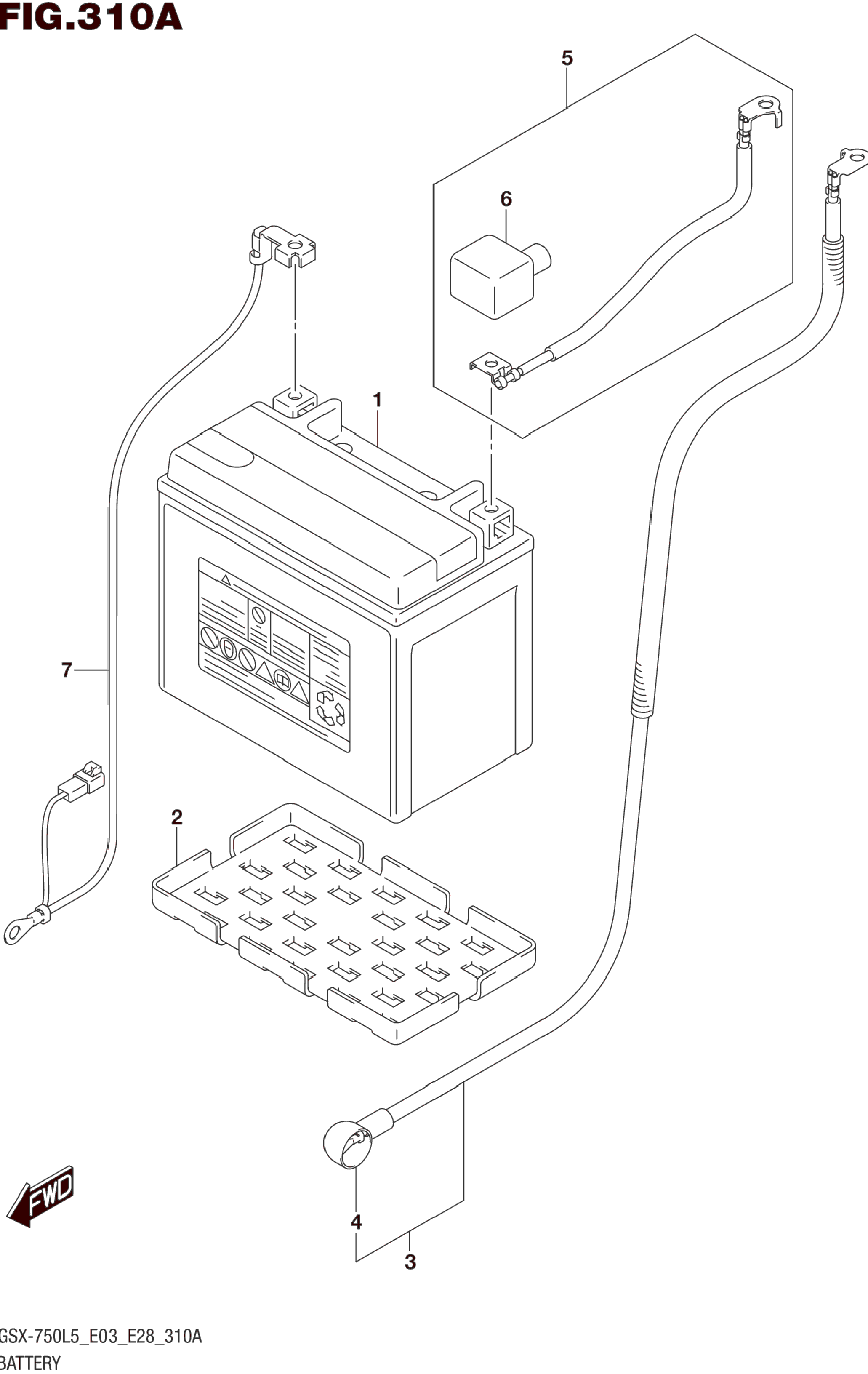 FIG.310A

5

6

1

7

2

FWD

4

3

GSX-750L5_E03_E28_310A
BATTERY