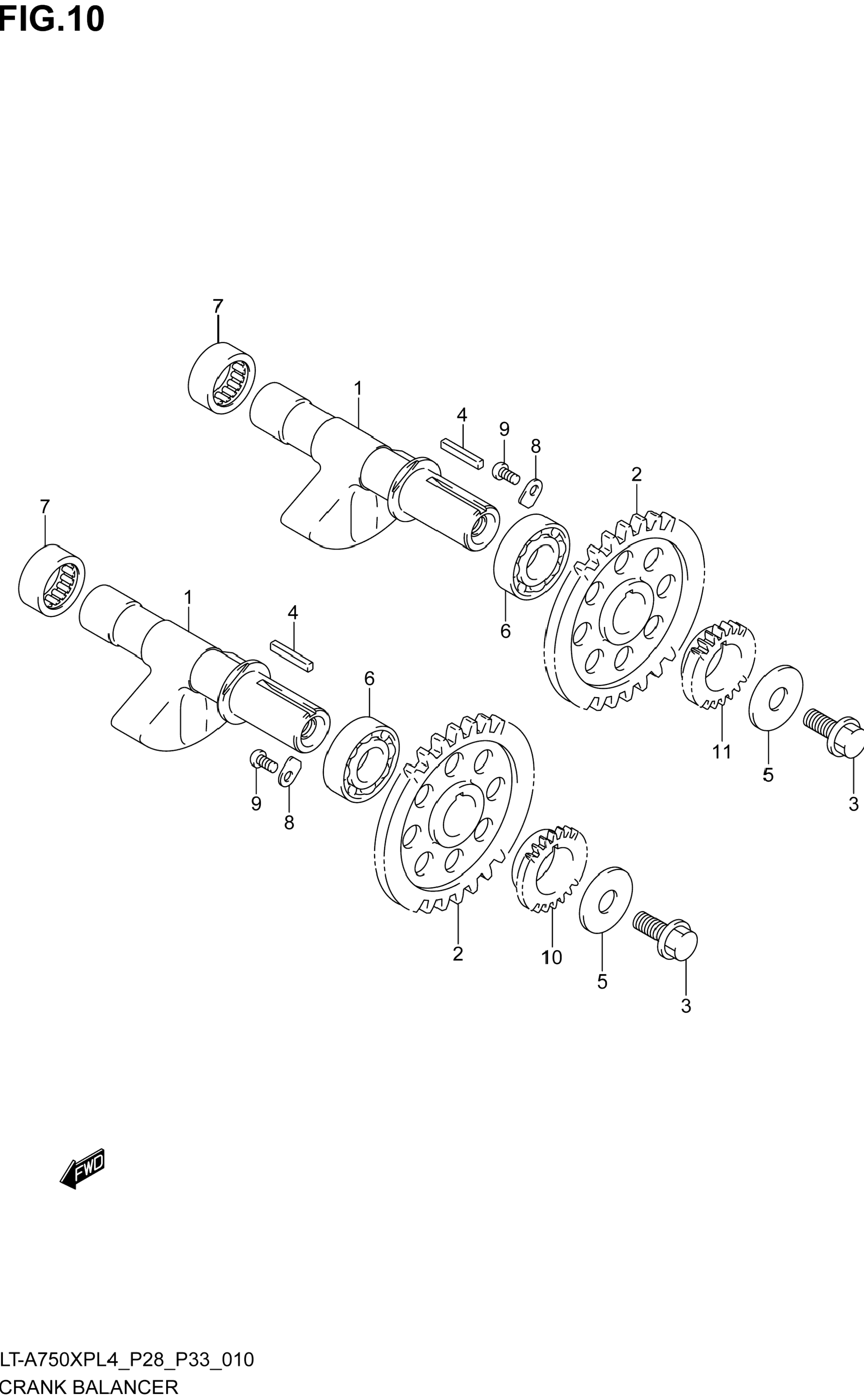 FIG.10

7

1

4

9

8

2

7

1

4

6

6

11

5

3

9

8

2

10

5

3

FWD

LT-A750XPL4_P28_P33_010
CRANK BALANCER