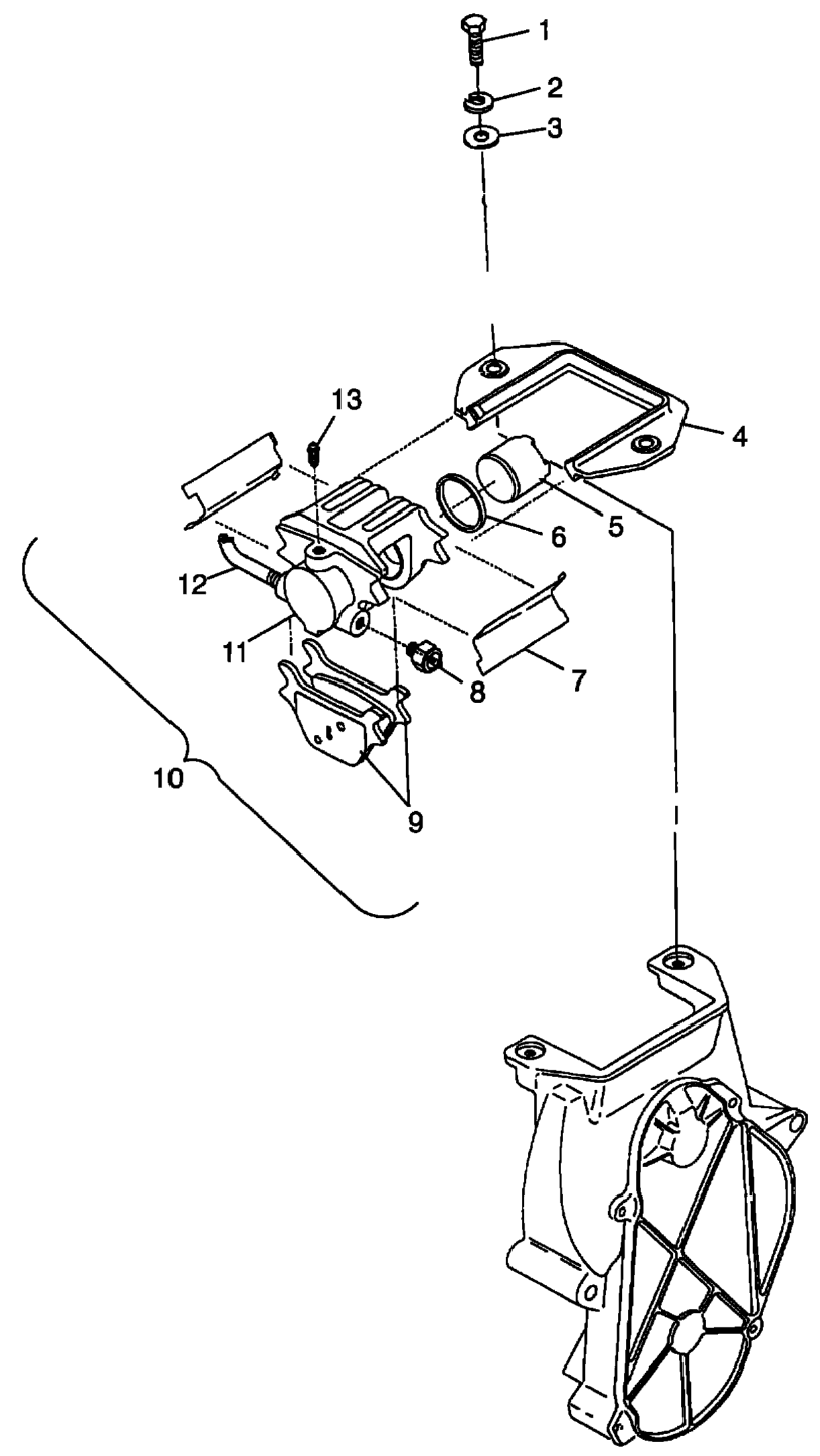 1
2
3
13
4
5
6
12
11
8
7
10
9