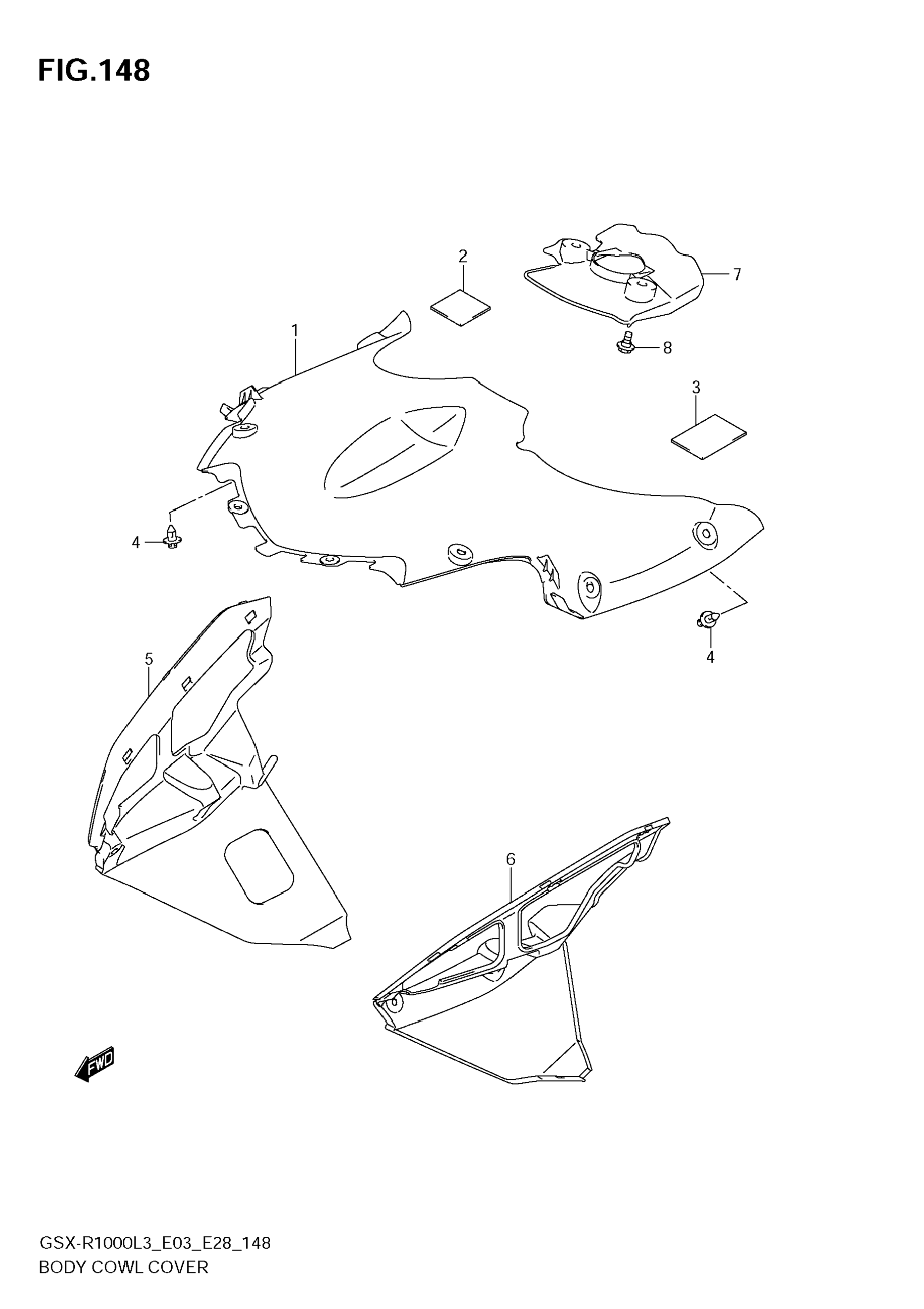 FIG.148

2

7

1

8

3

4

4

5

6

FWD

GSX-R1000L3_E03_E28_148
BODY COWL COVER