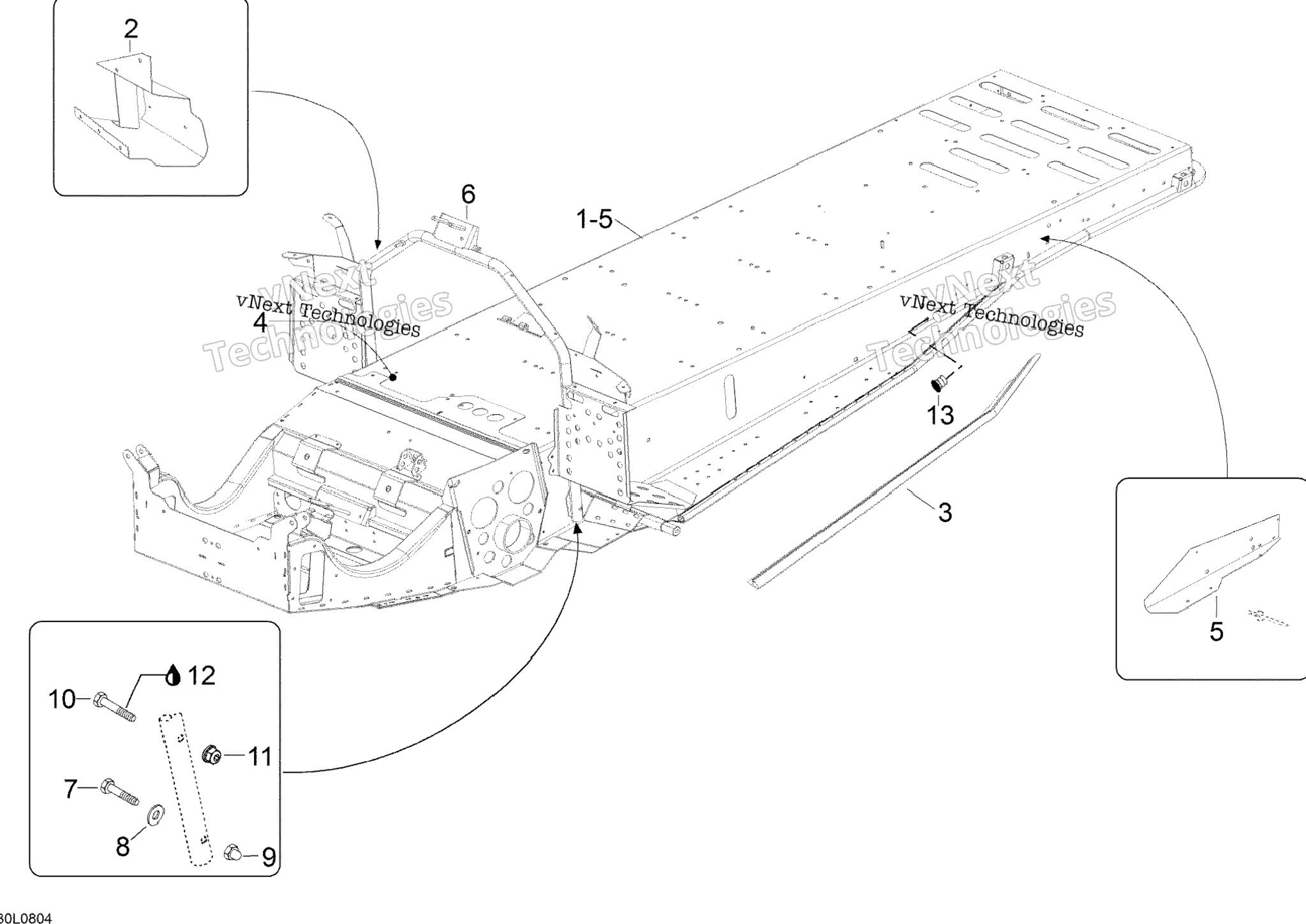 2

6

1-5

vNext Technologies

vNext Technologies

4

vNext Technologies

vNext Technologies

13

3

5

12

10

11

7

8

9

30L0804