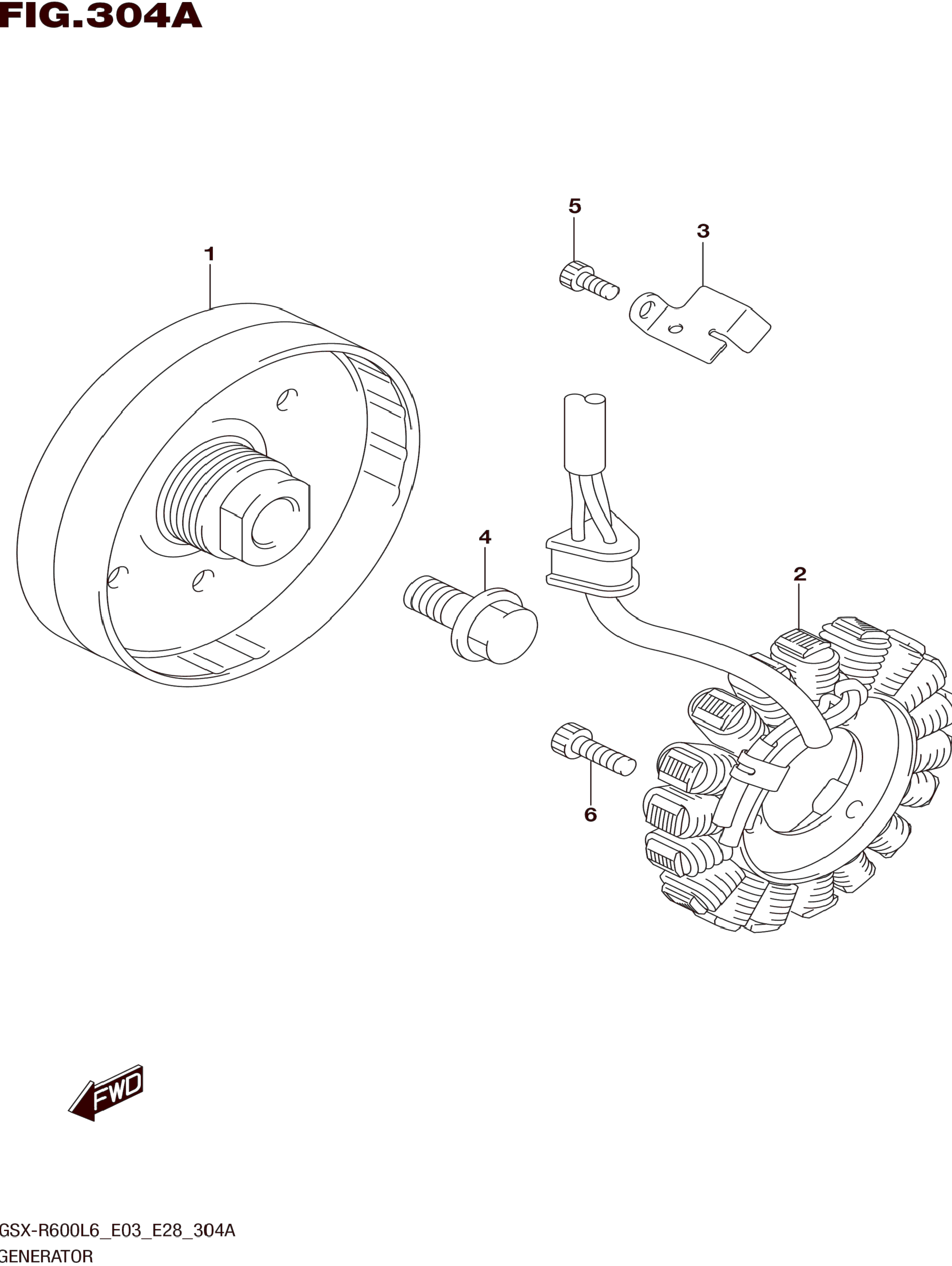 FIG.304A

5
3
1
4
2
6

FWD

GSX-R600L6_E03_E28_304A
GENERATOR