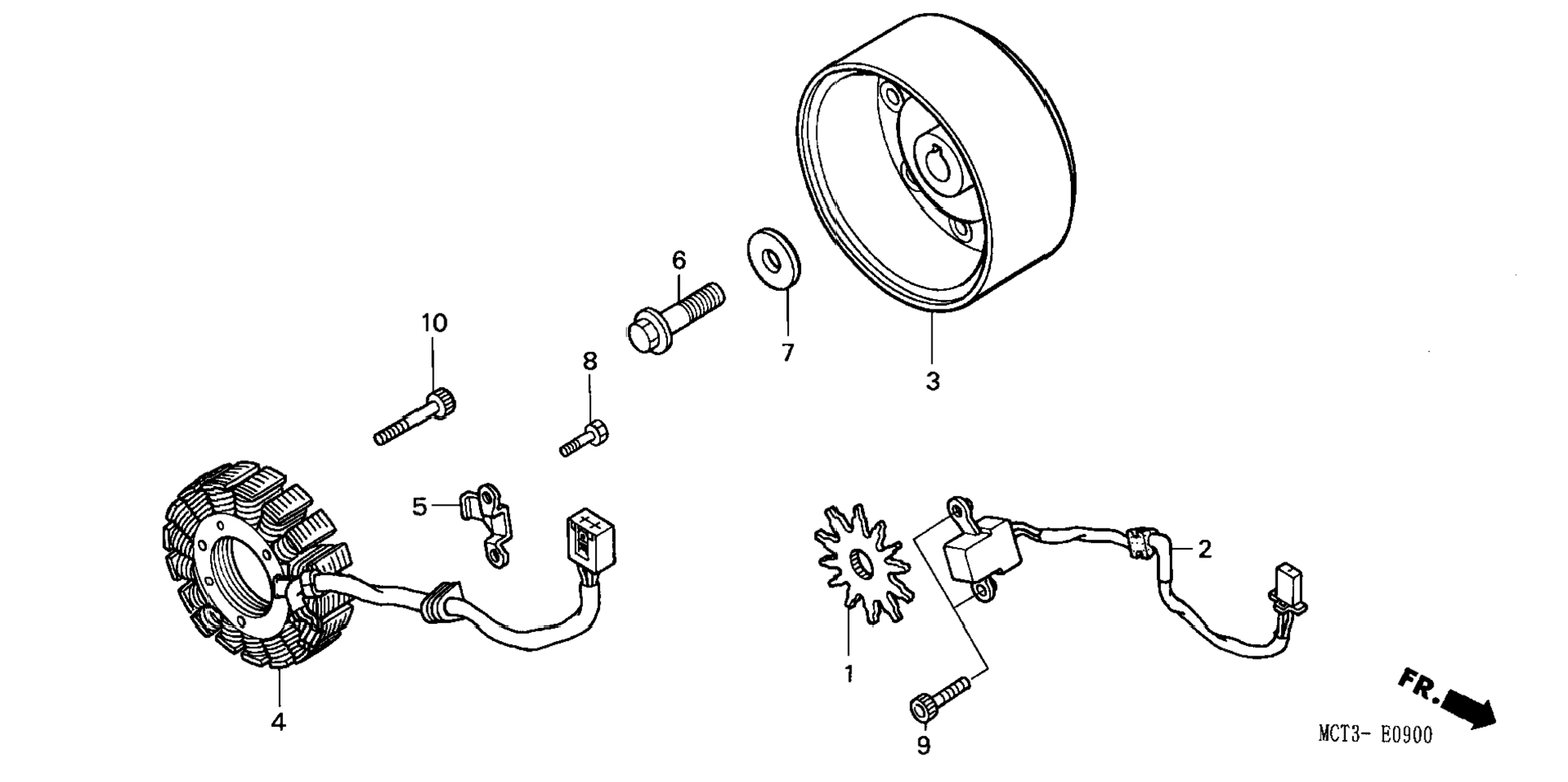 6
10
8
7
3
5
2
1
4
9
FR.
MCT3- E0900