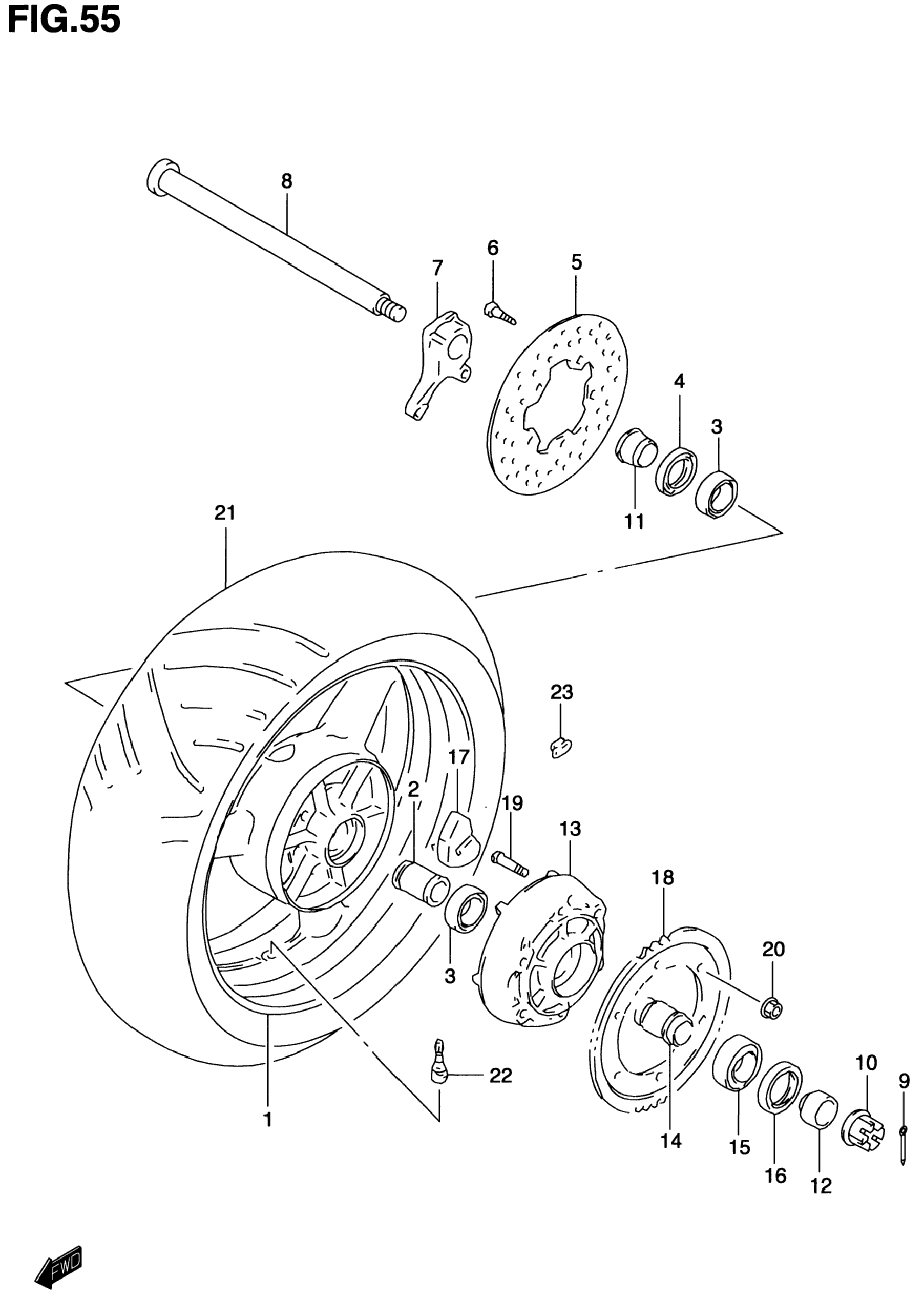 FIG.55

8
6
7
5
4
3
11
21
23
17
2
19
13
18
20
3
22
1
14
15
16
12
10
9
FWD