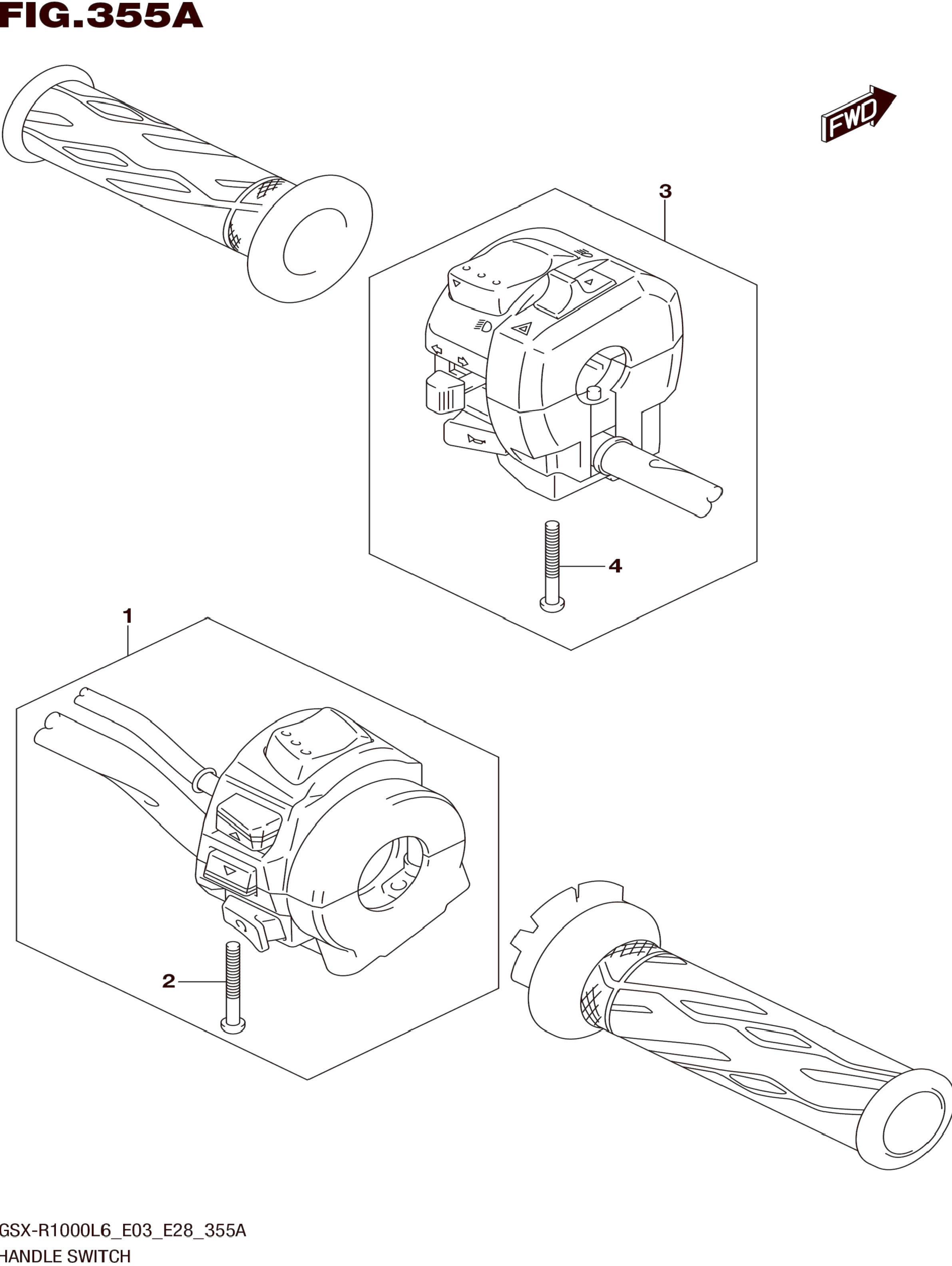 FIG.355A

FWD

3

4

1

2

GSX-R1000L6_E03_E28_355A
HANDLE SWITCH