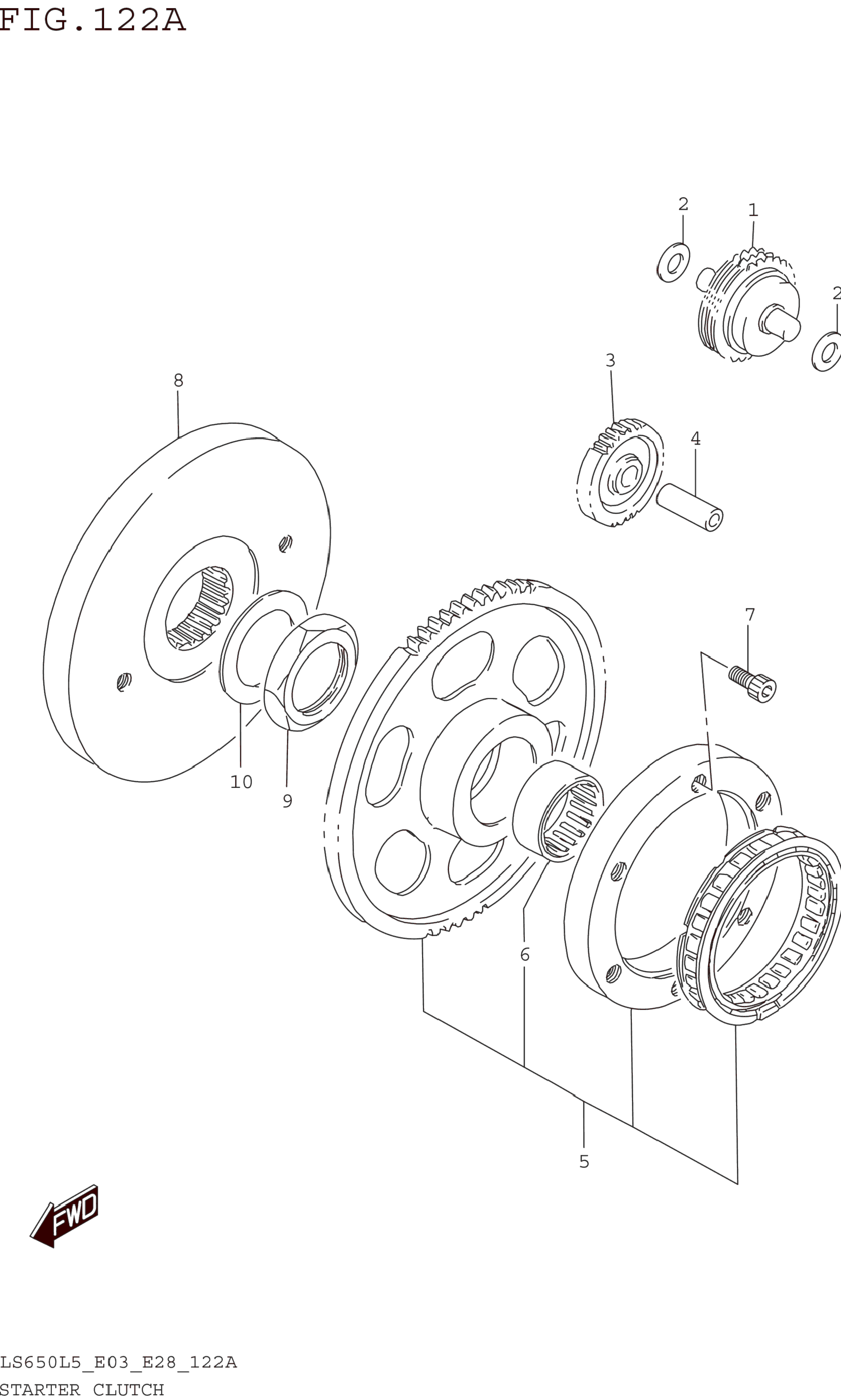 FIG.122A

2
1
2
3
4
8
7
10
9
6
5
FWD

LS650L5_E03_E28_122A
STARTER CLUTCH