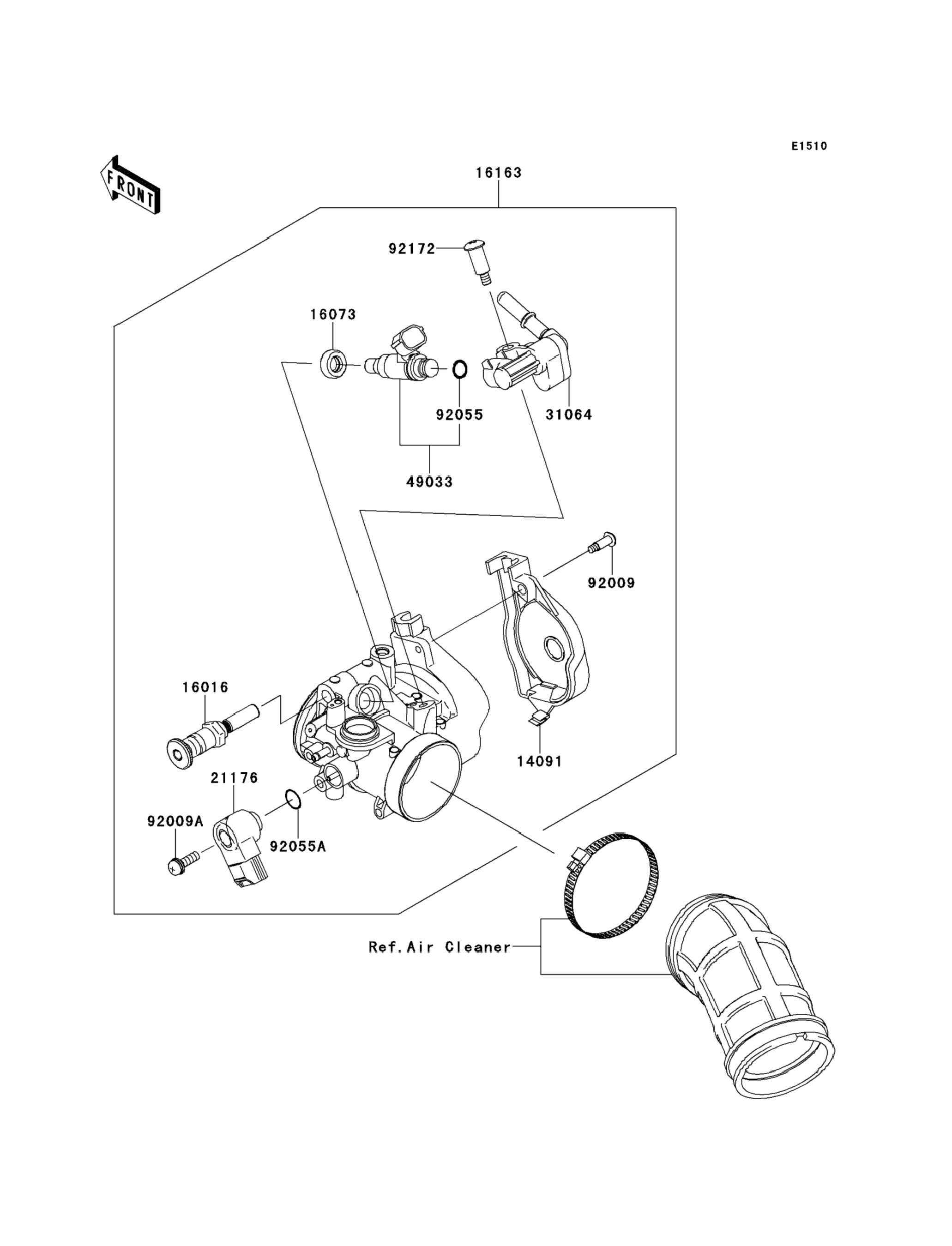 E1510

FRONT

16163

92172

16073

92055

31064

49033

92009

16016

14091

21176

92009A

92055A

Ref.Air Cleaner