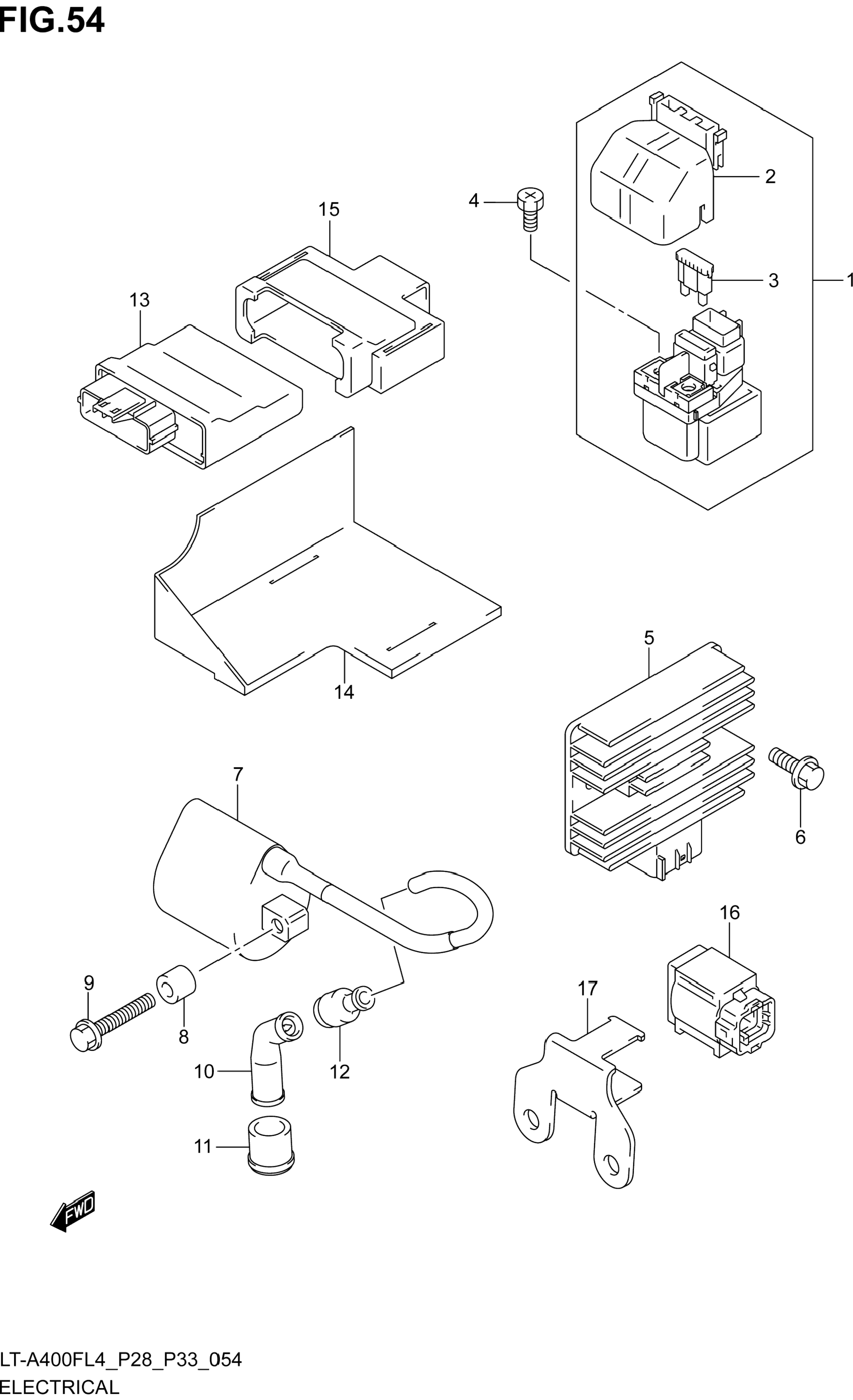 FIG.54

15
4
2
3
1
13
14
5
6
7
16
9
8
17
10
12
11
FWD

LT-A400FL4_P28_P33_054
ELECTRICAL