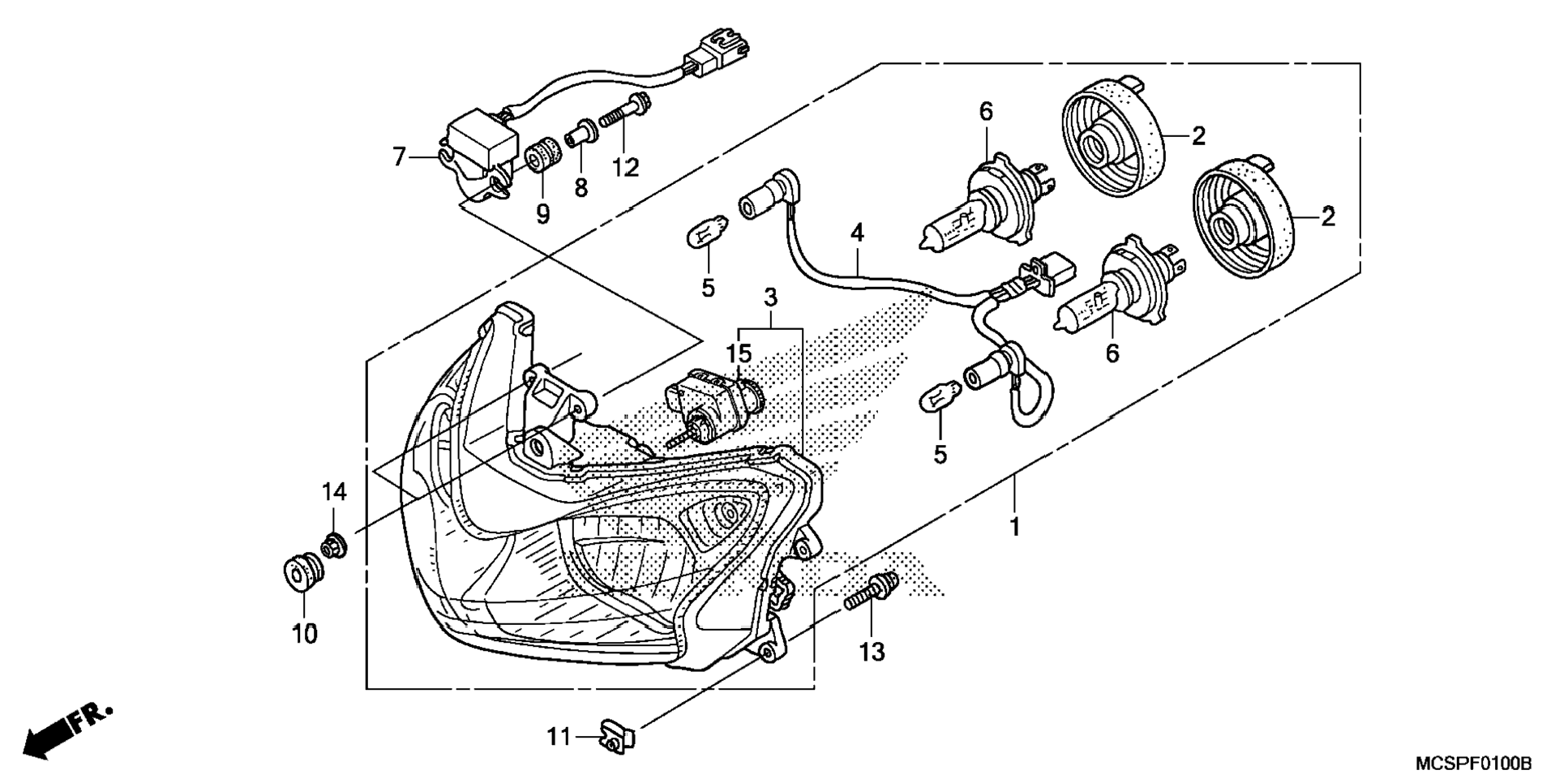 7
9
8
12
6
2
2
4
5
3
15
6
5
14
10
1
13
11
FR.
MCSPF0100B