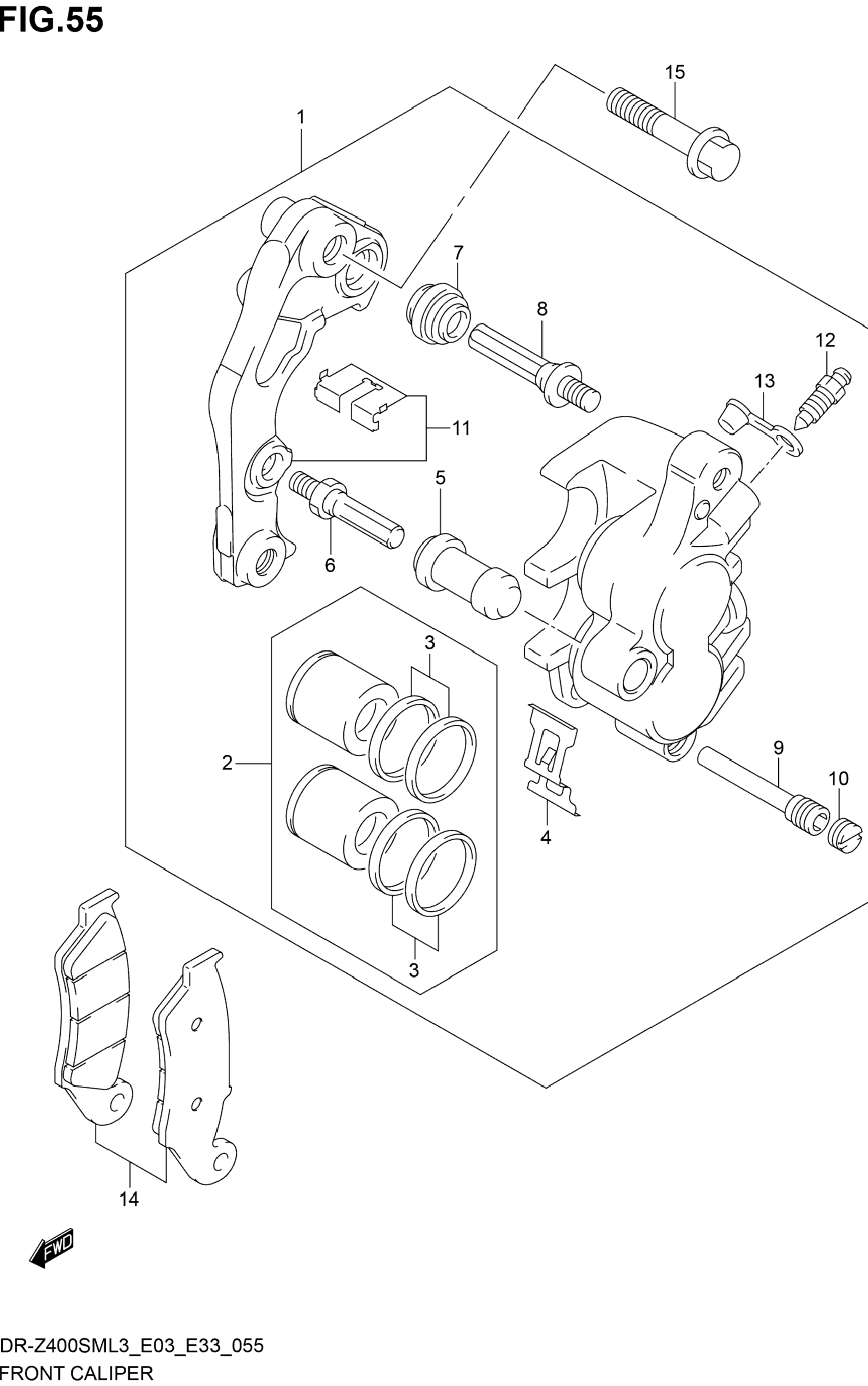 FIG.55

15

1

7

8

12

13

11

5

6

3

2

9

10

4

3

14

FWD

DR-Z400SML3_E03_E33_055
FRONT CALIPER