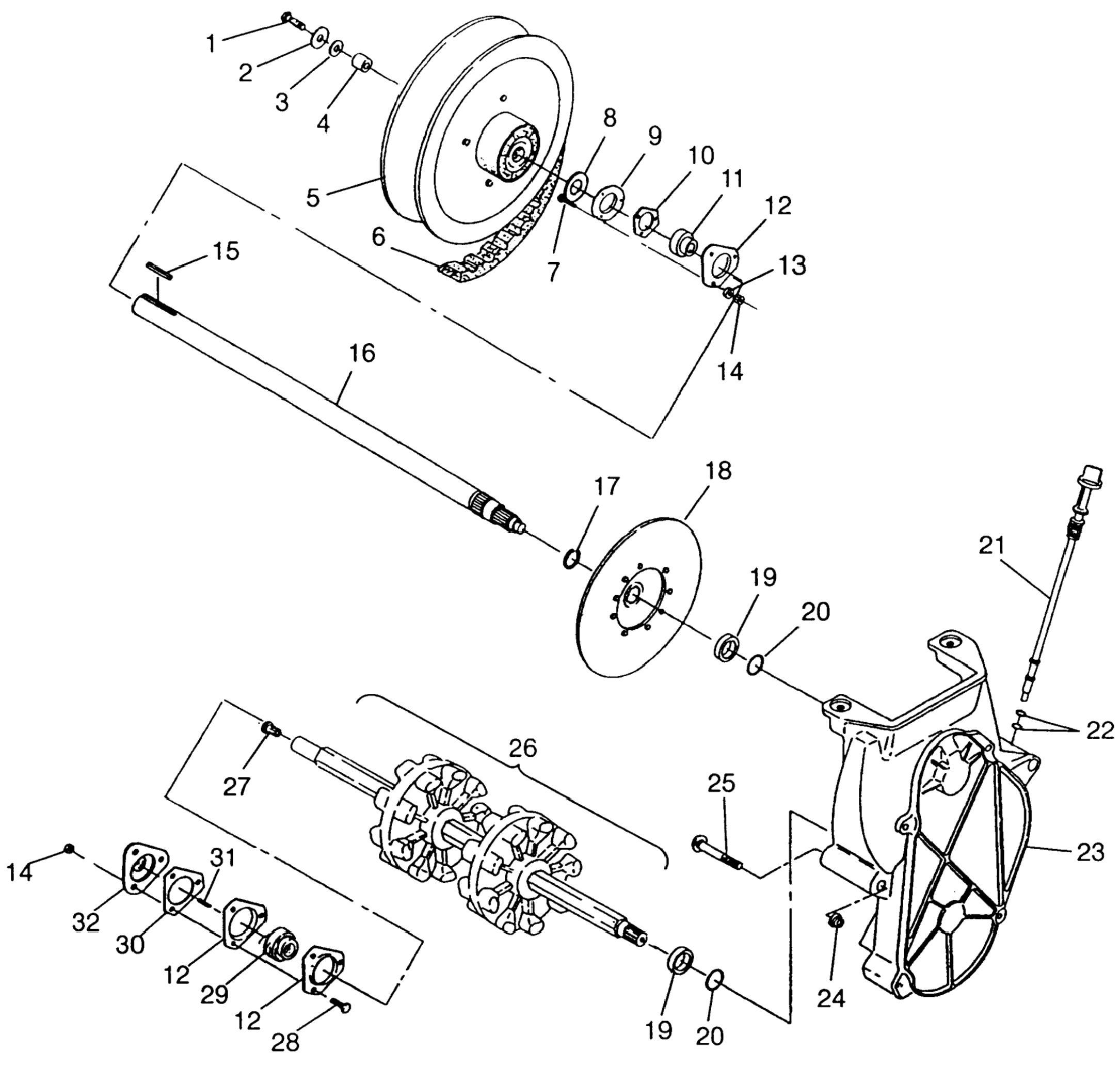 1
2
3
4
5
6
7
8
9
10
11
12
13
14
15
16
17
18
19
20
21
22
23
24
25
26
27
14
31
32
30
12
29
12
28
19
20