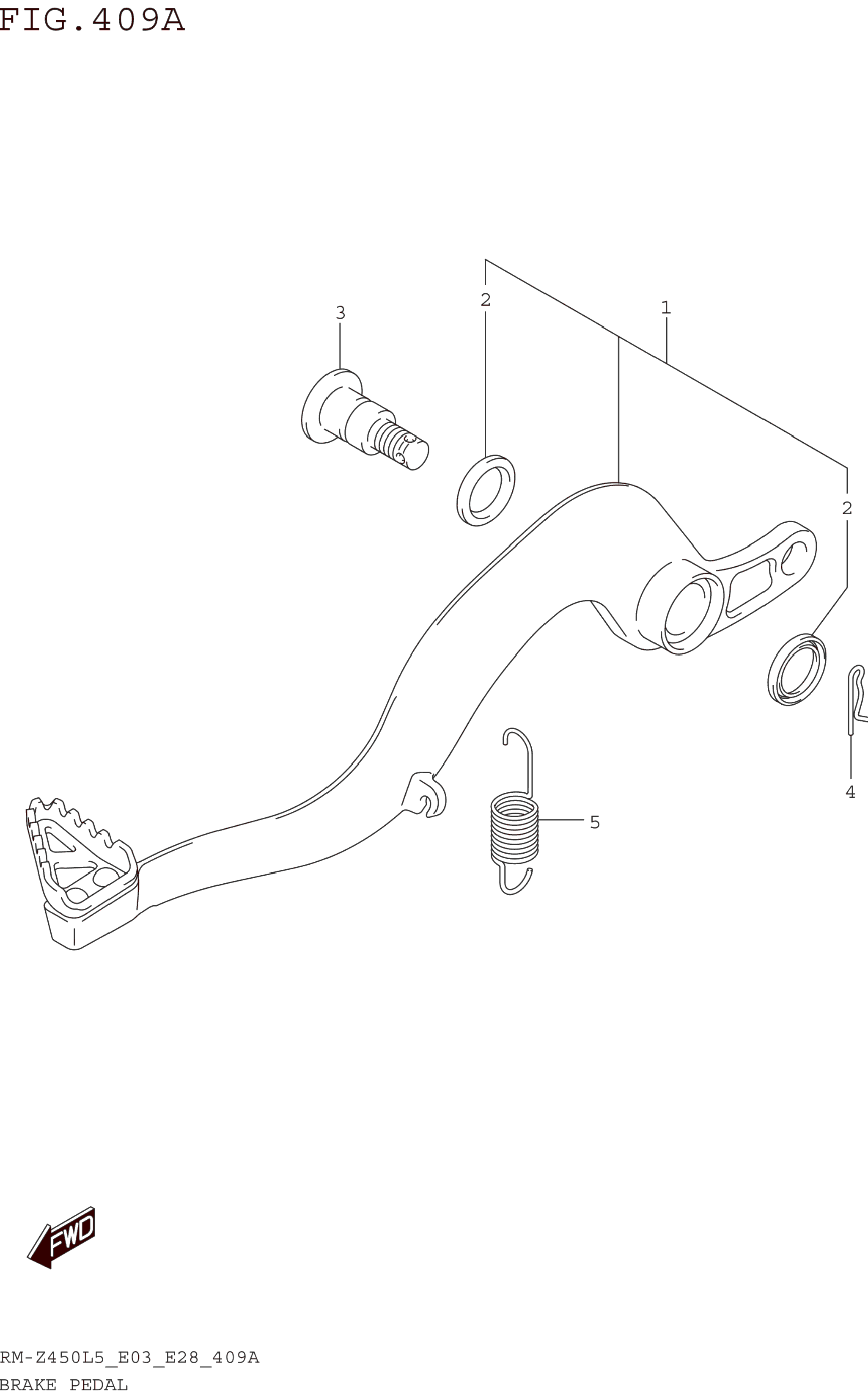 FIG.409A

3

2

1

2

4

5

FWD

RM-Z450L5_E03_E28_409A
BRAKE PEDAL