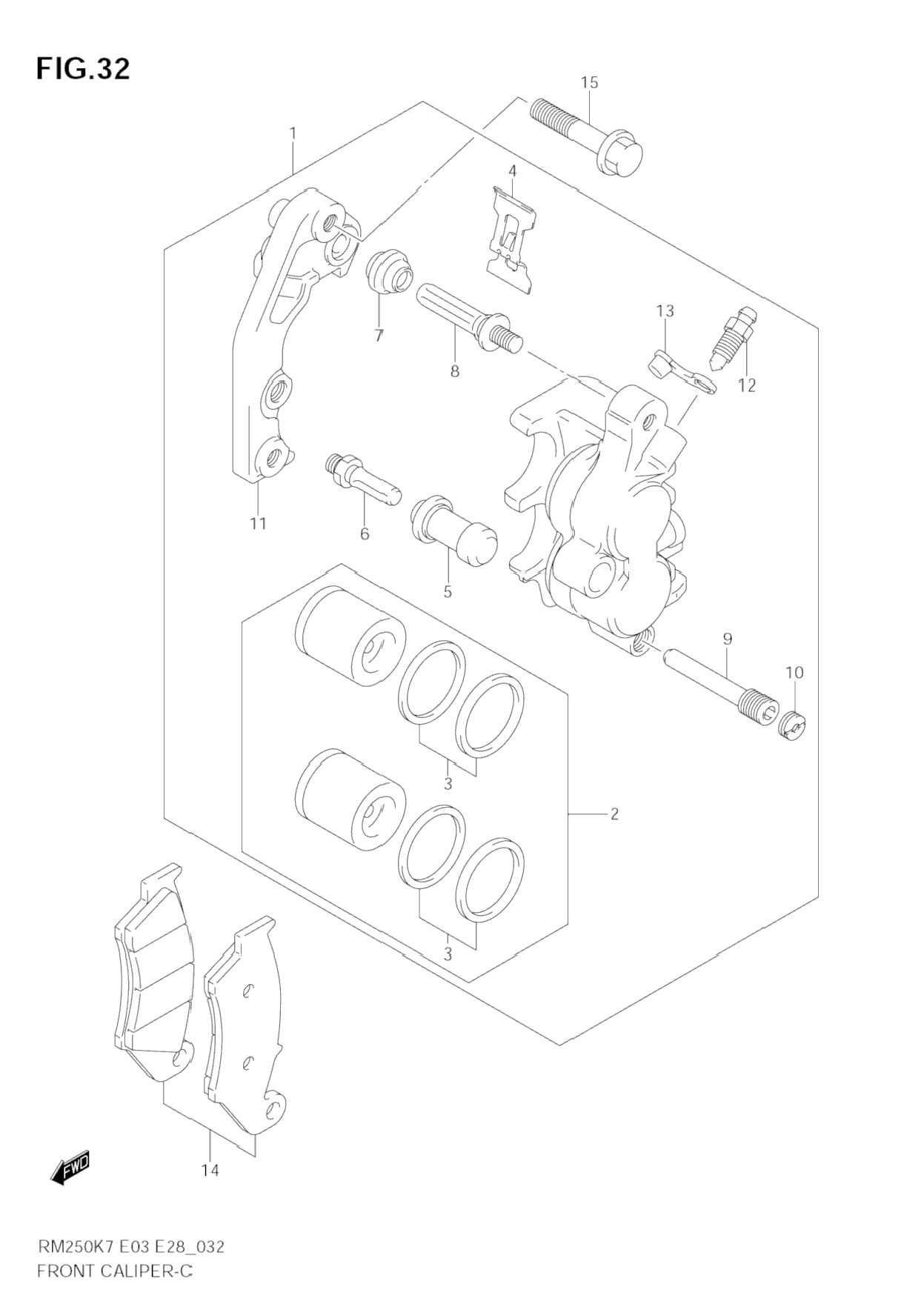 FIG.32

15
1
4
7
8
13
12
11
6
5
9
10
3
2
3
14

FWD

RM250K7 E03 E28_032
FRONT CALIPER-C