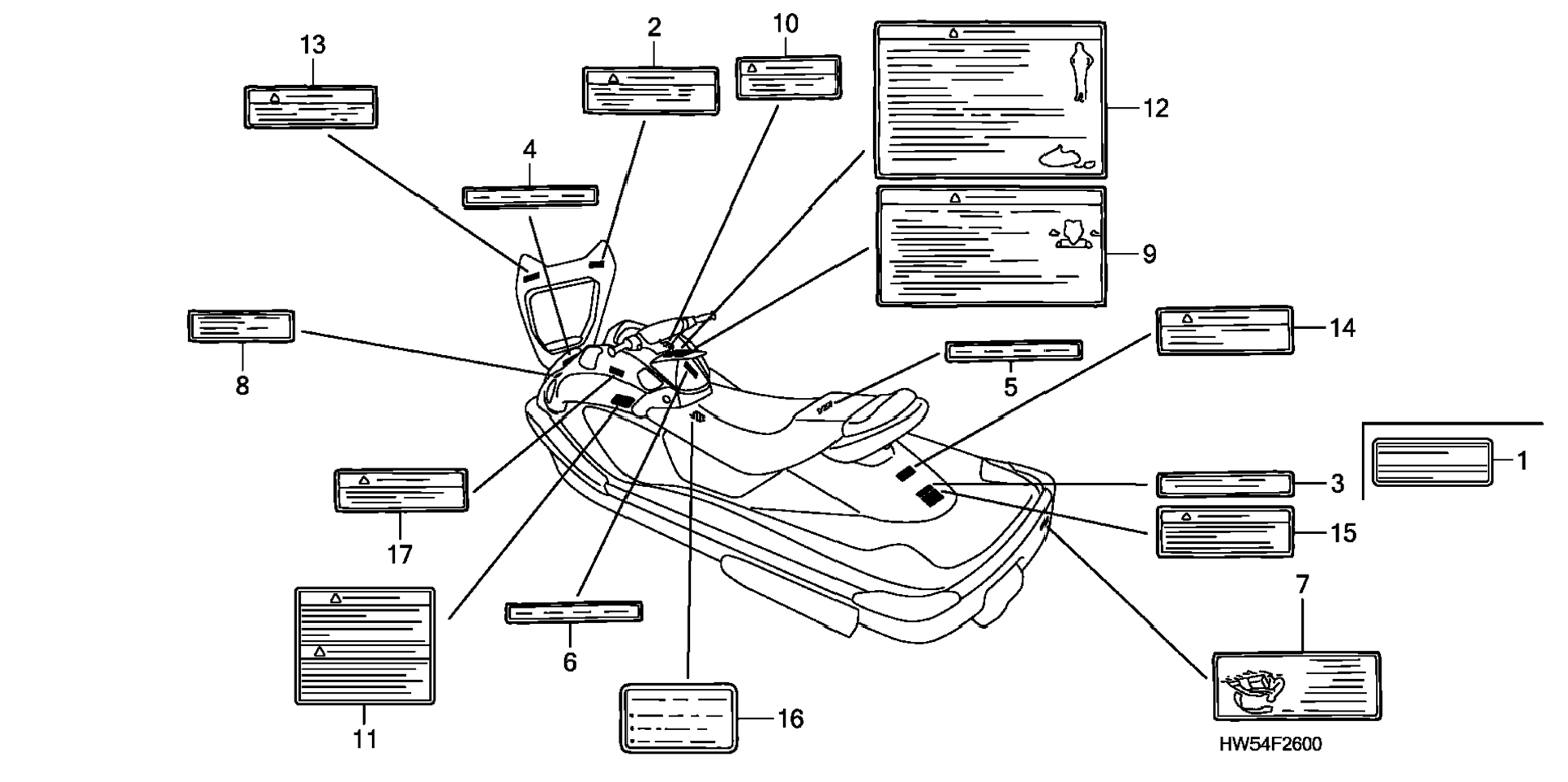 13
2
10
12
4
9
8
14
5
1
3
15
17
7
11
6
16
HW54F2600