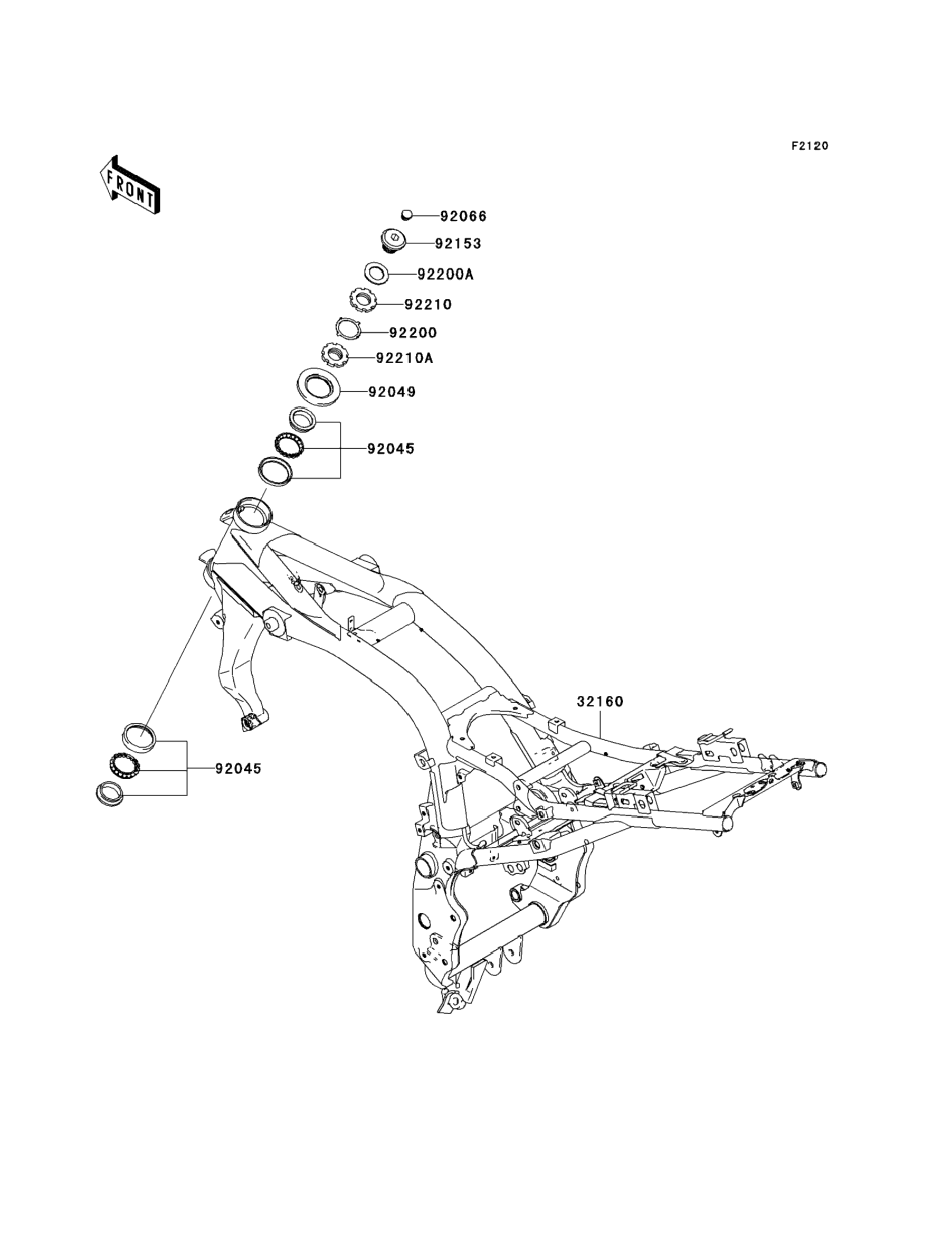 F2120

FRONT

92066
92153
92200A
92210
92200
92210A
92049
92045
32160
92045