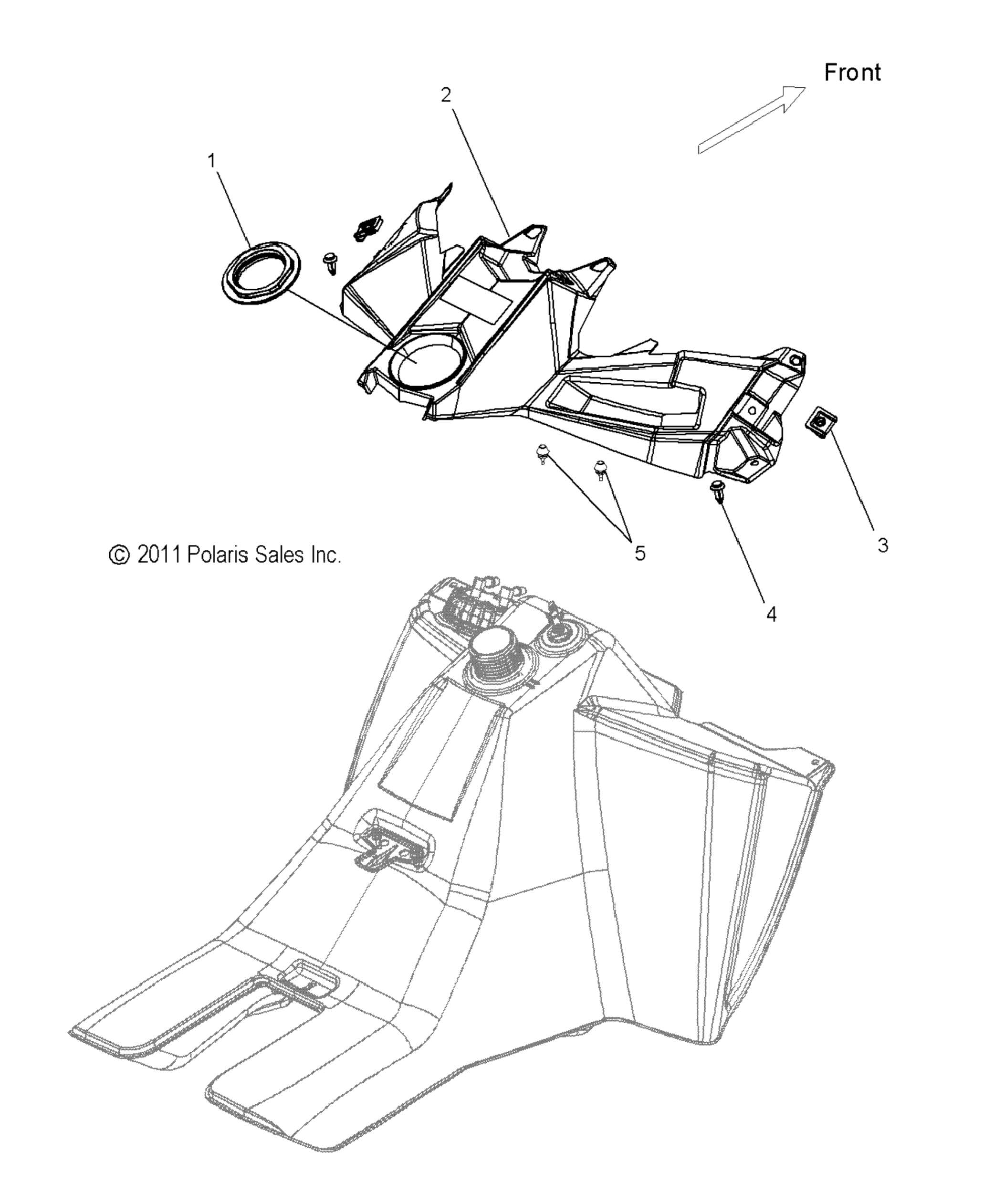 Front

2

1

© 2011 Polaris Sales Inc.

5

3

4