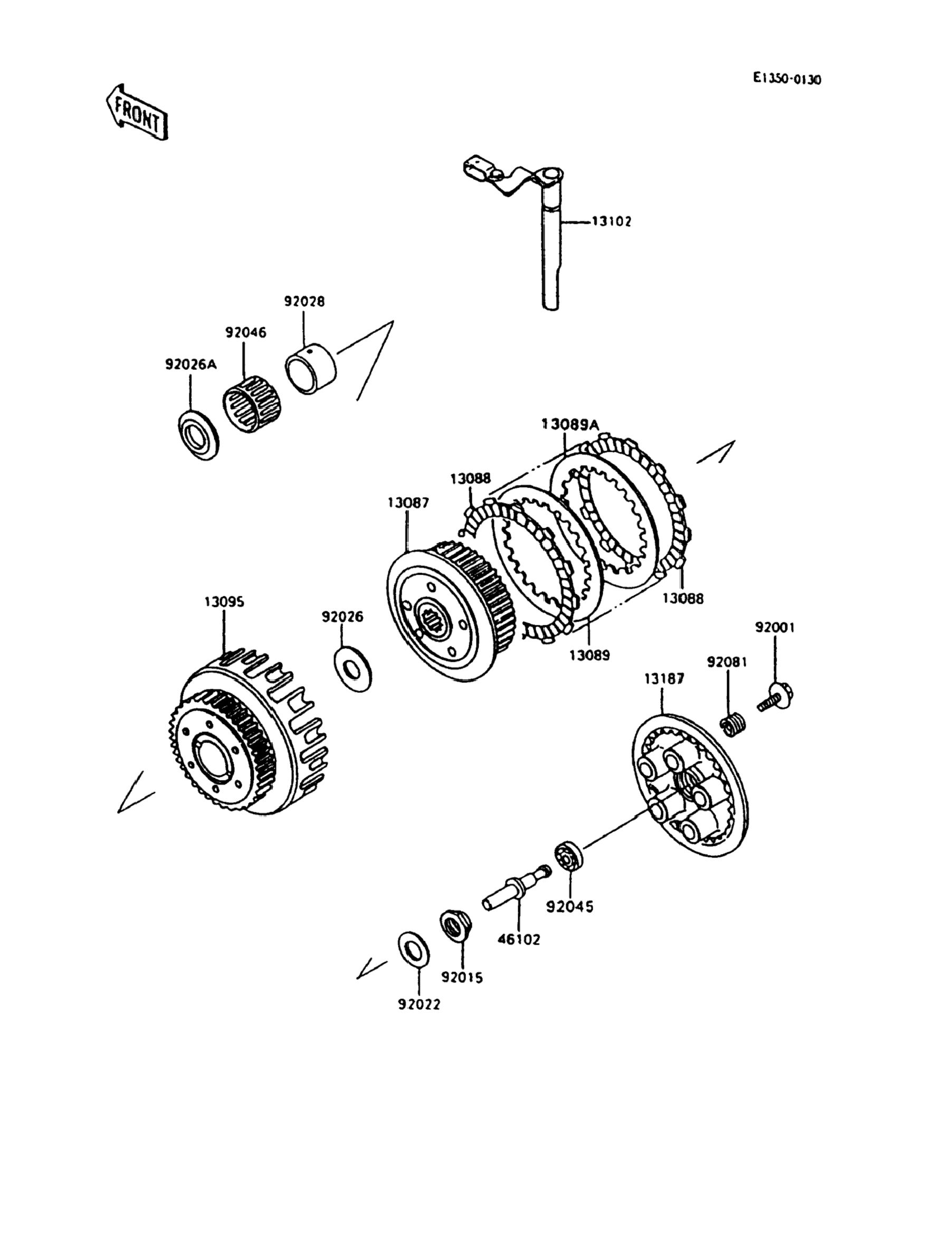 E1350-0130

FRONT

13102

92028

92046

92026A

13089A

13088

13087

13088

13095

92026

13089

92001

92081

13187

92045

46102

92015

92022