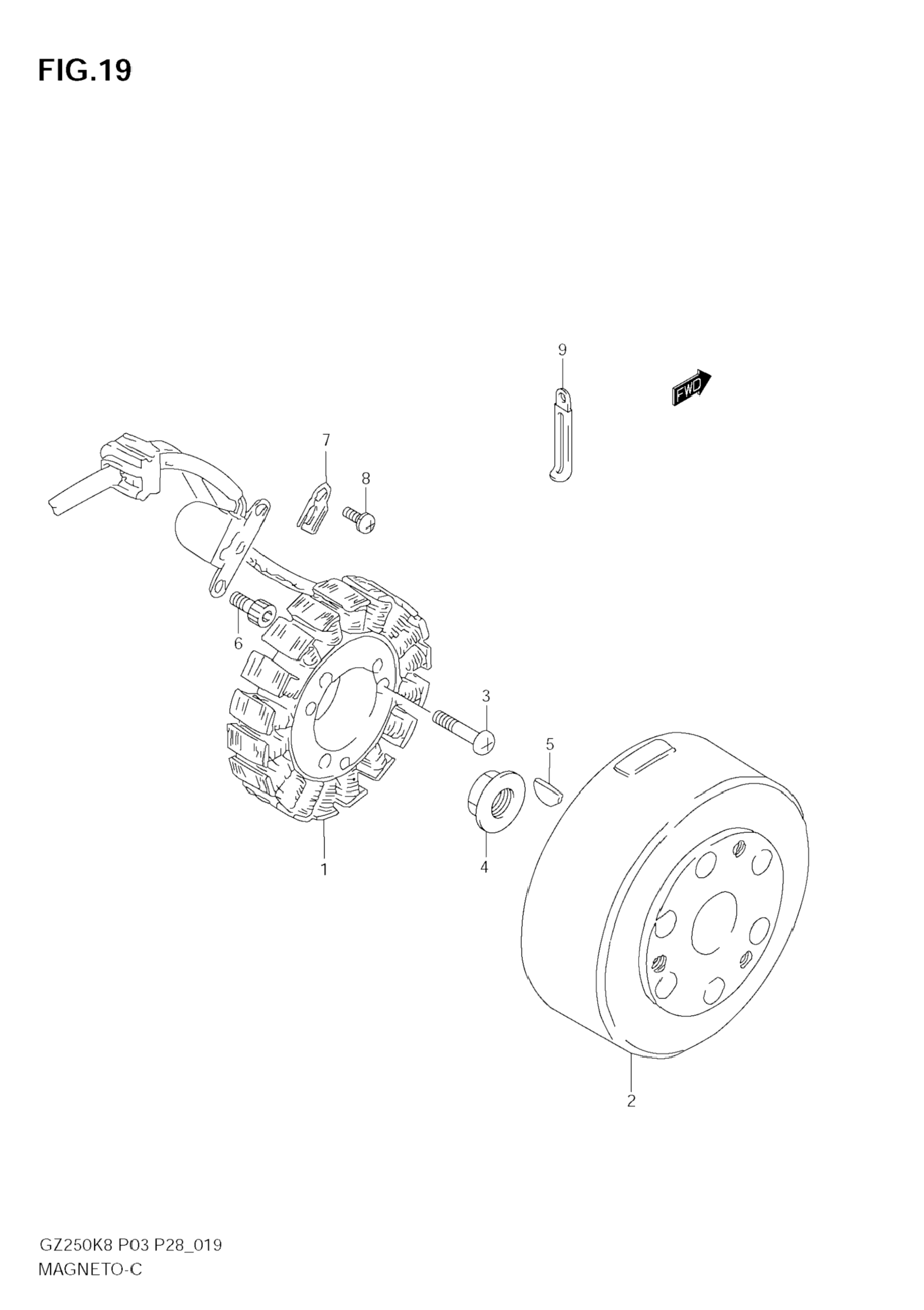 FIG.19

9

FWD

7

8

6

3

5

1

4

2

GZ250K8 P03 P28_019
MAGNETO-C