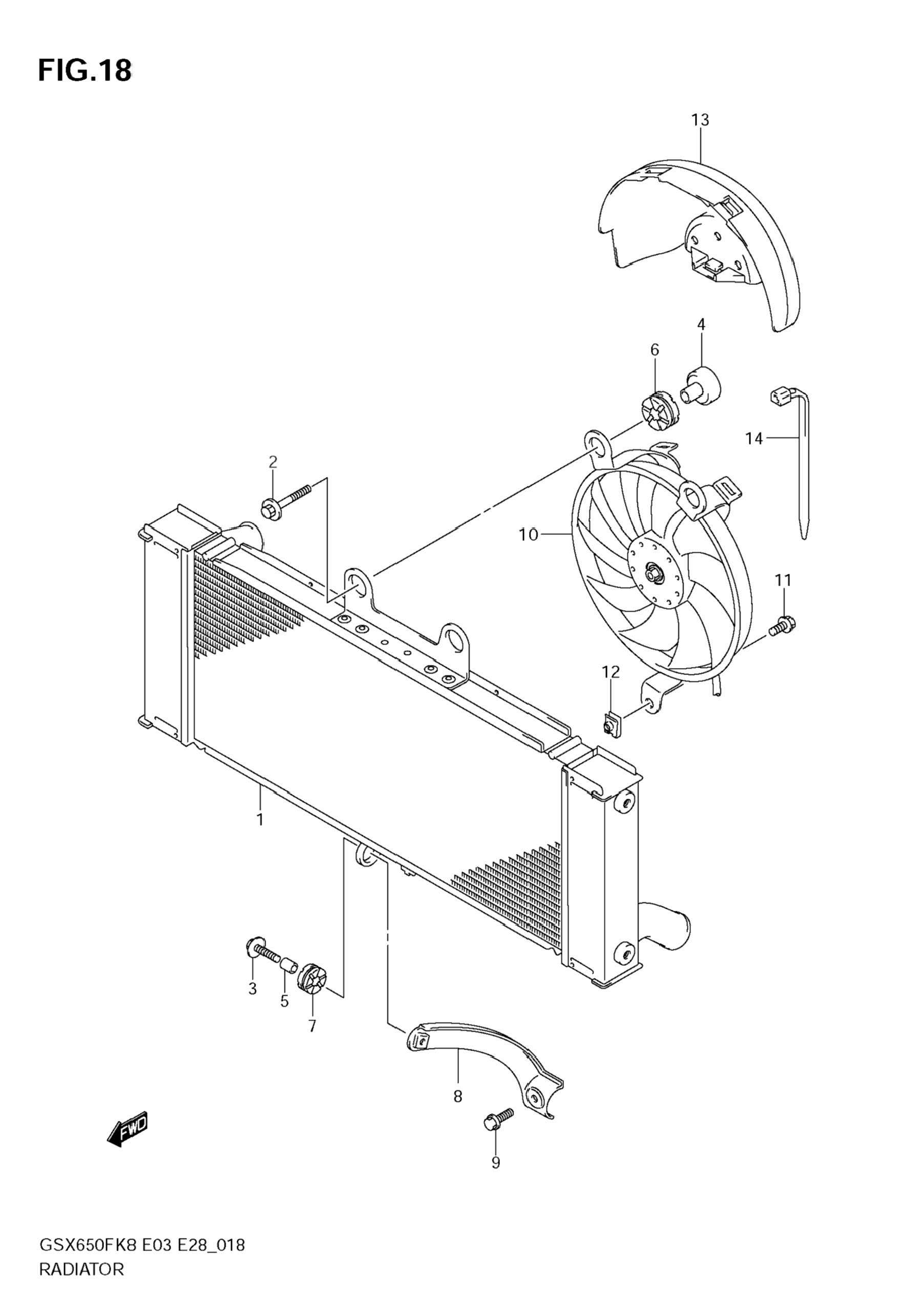 FIG.18

13

4

6

14

2

10

11

12

1

3

5

7

8

9

FWD

GSX650FK8 E03 E28_018
RADIATOR