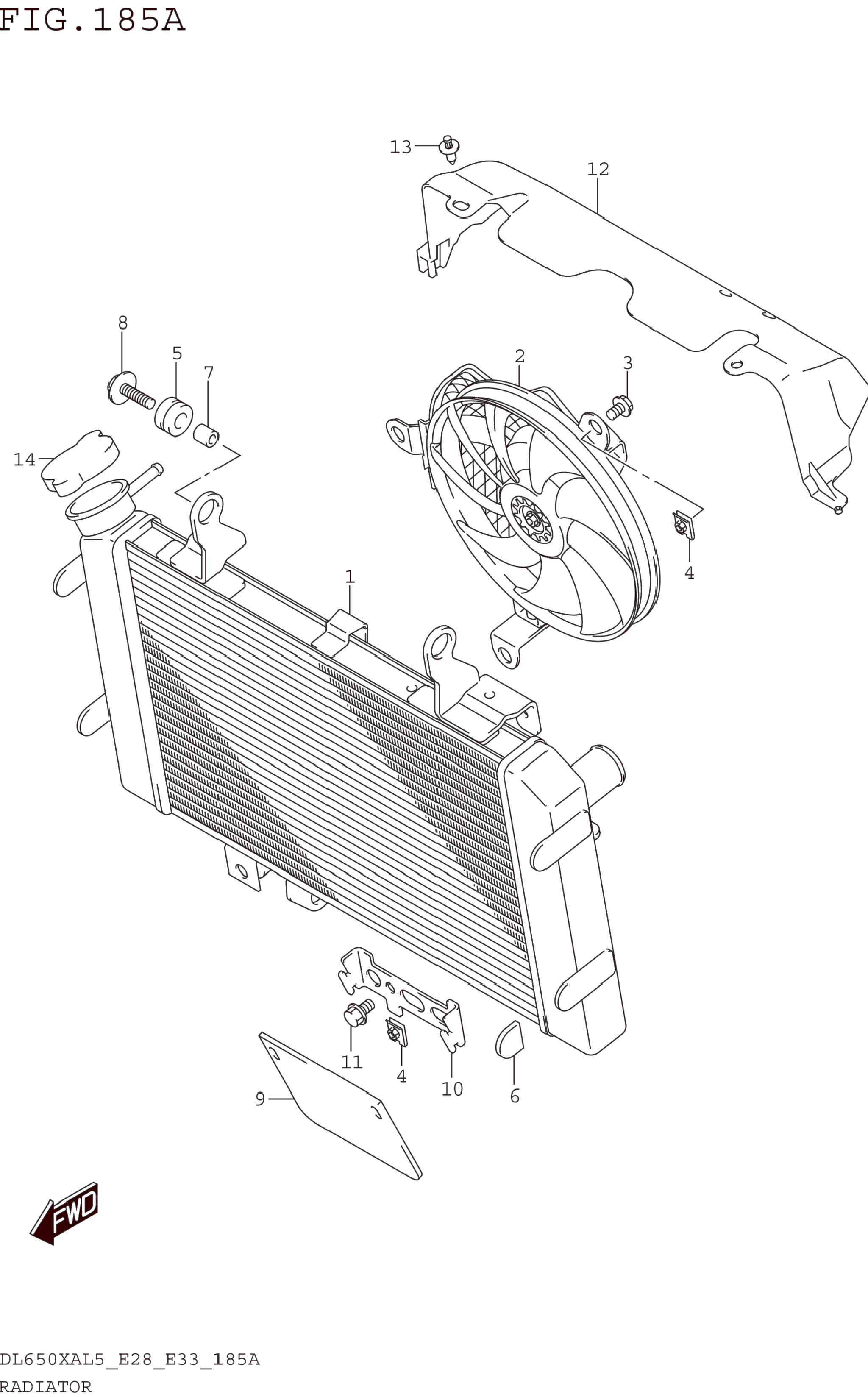 FIG.185A

13
12
8
5
7
2
3
14
4
1
11
4
10
6
9
FWD

DL650XAL5_E28_E33_185A
RADIATOR