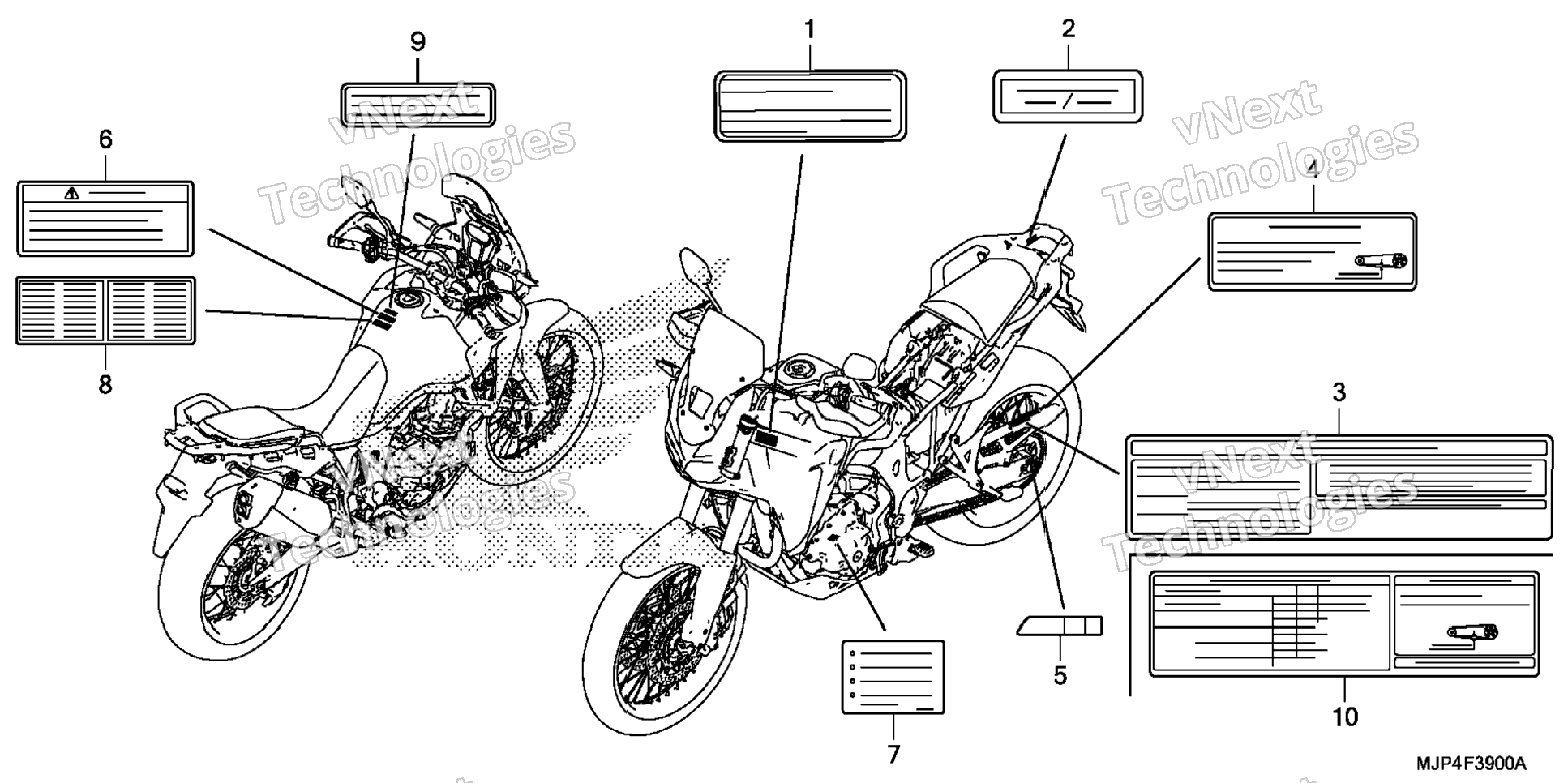 9
1
2
6
4
8
3
5
7
10
vNext Technologies
vNext Technologies
vNext Technologies
vNext Technologies
MJP4F3900A