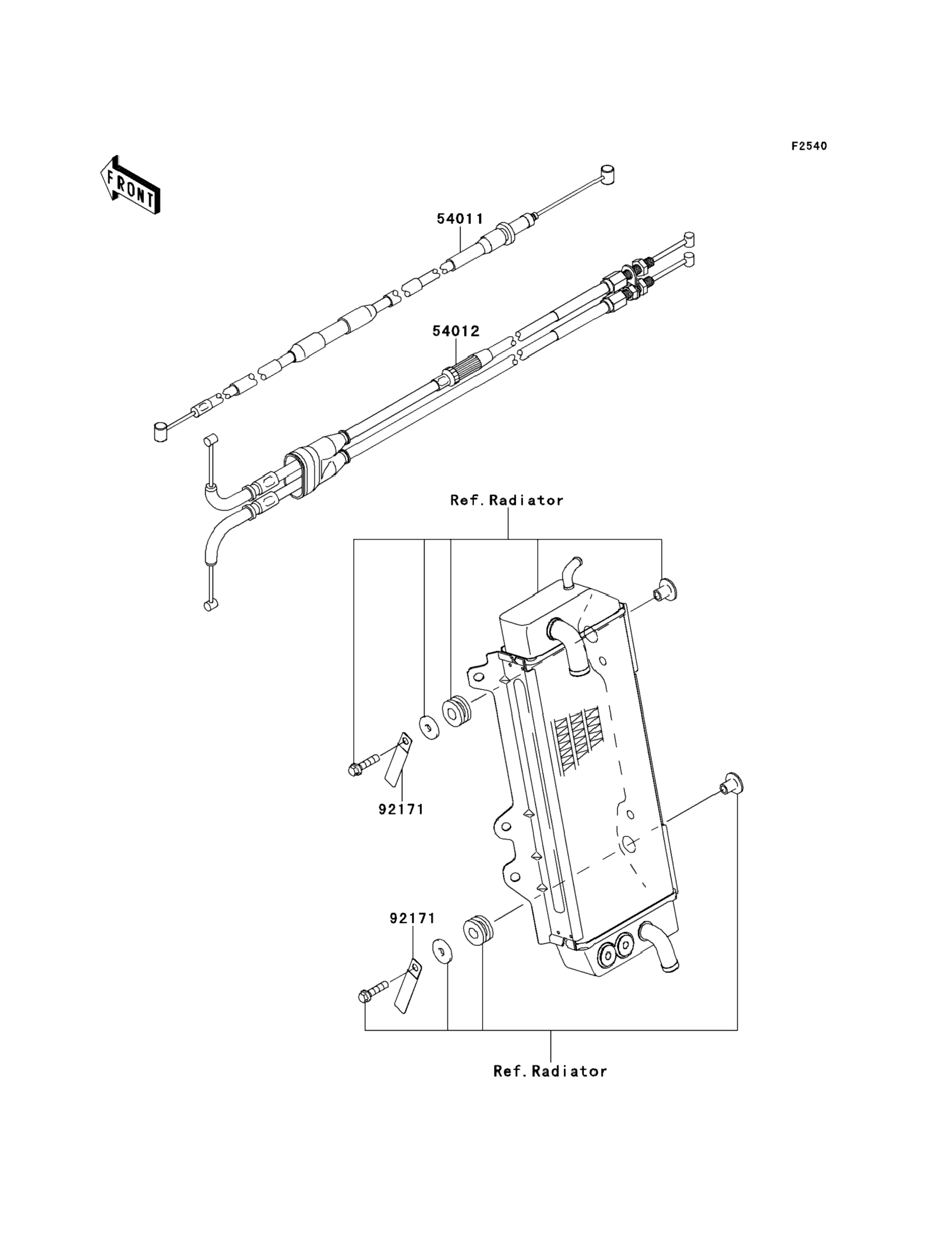 F2540

FRONT

54011

54012

Ref.Radiator

92171

92171

Ref.Radiator