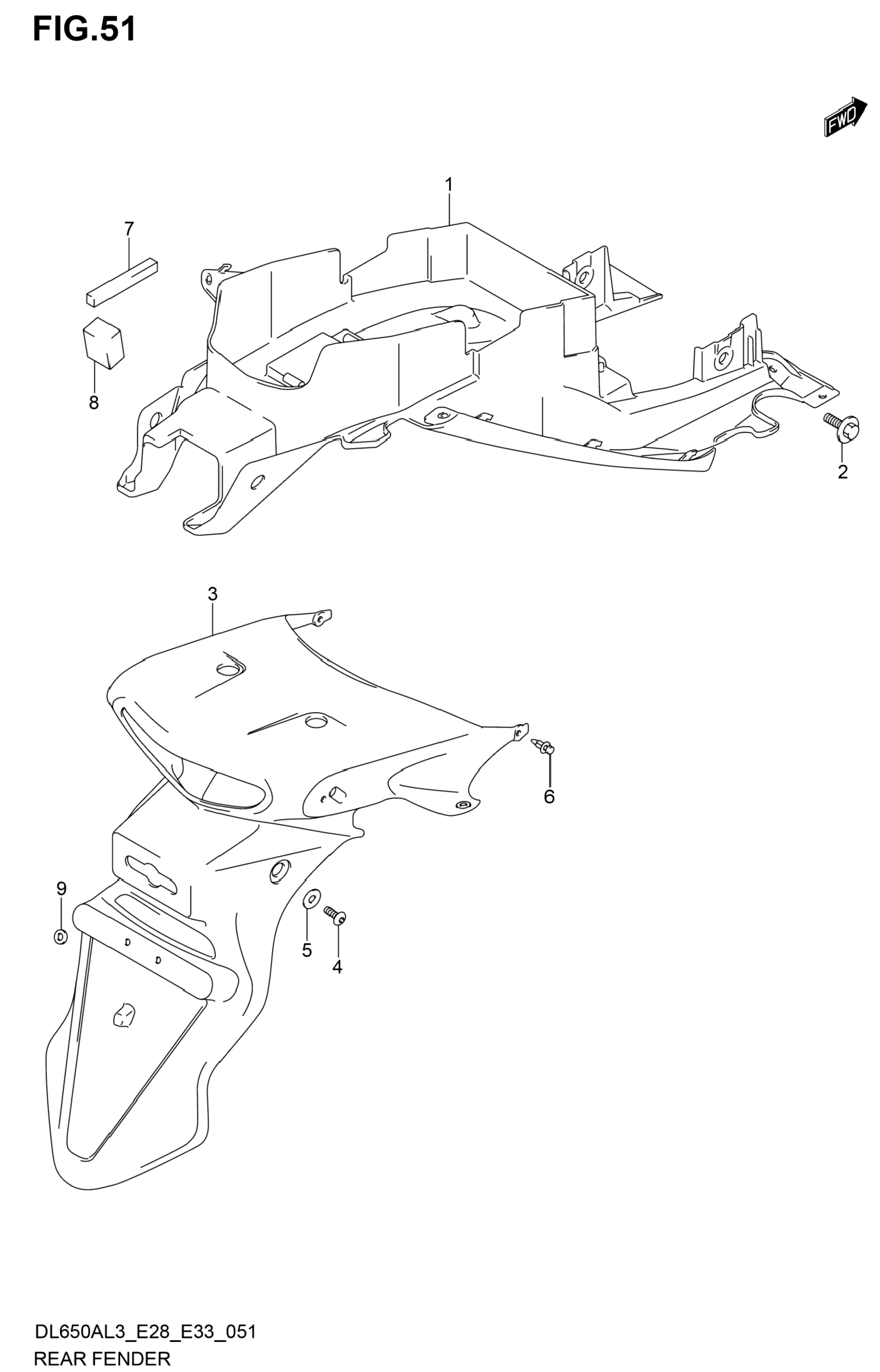 FIG.51

FWD

1

7

8

2

3

6

9

5

4

DL650AL3_E28_E33_051
REAR FENDER