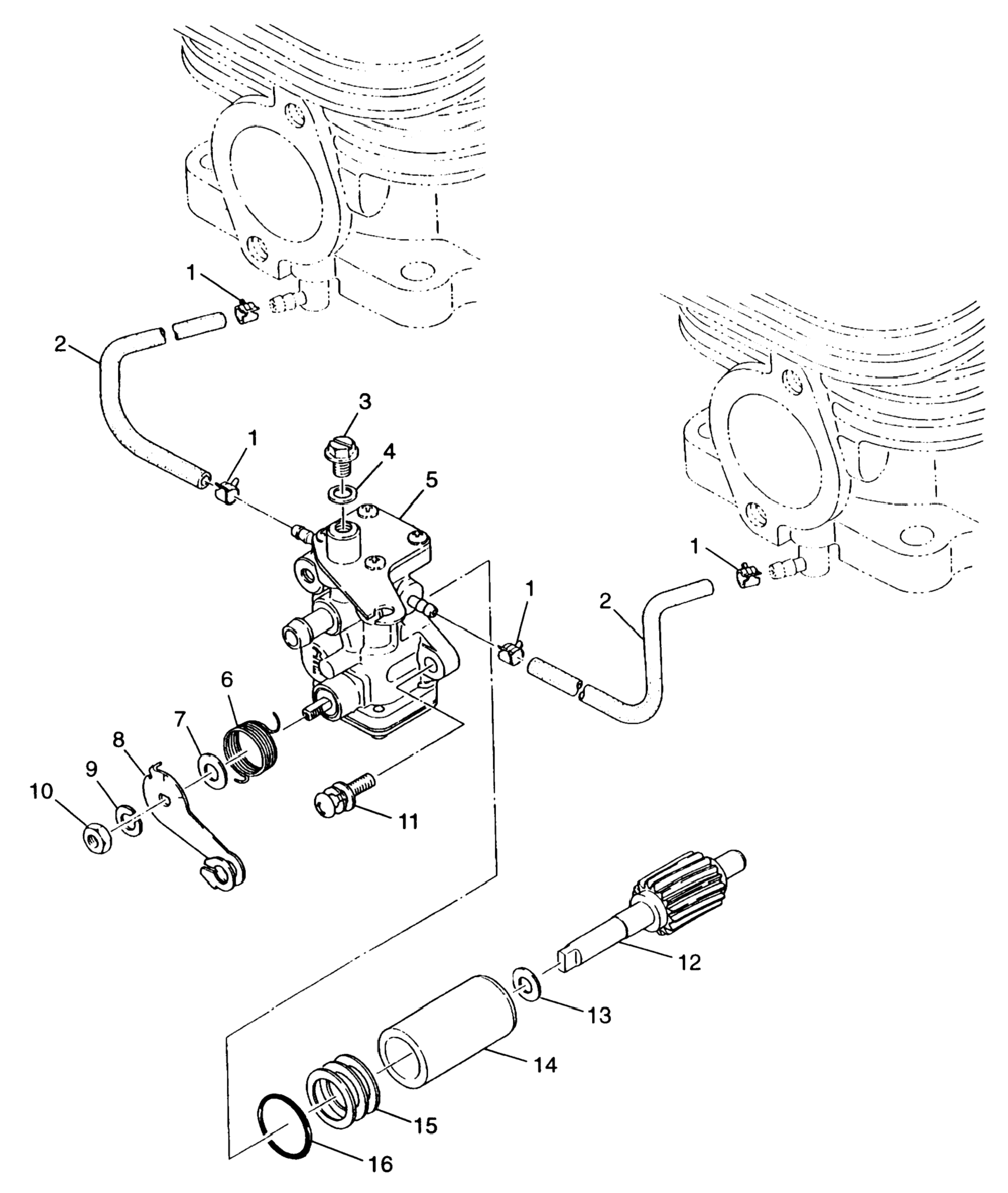 1
2
3
1
4
5
1
1
2
6
7
8
9
10
11
12
13
14
15
16