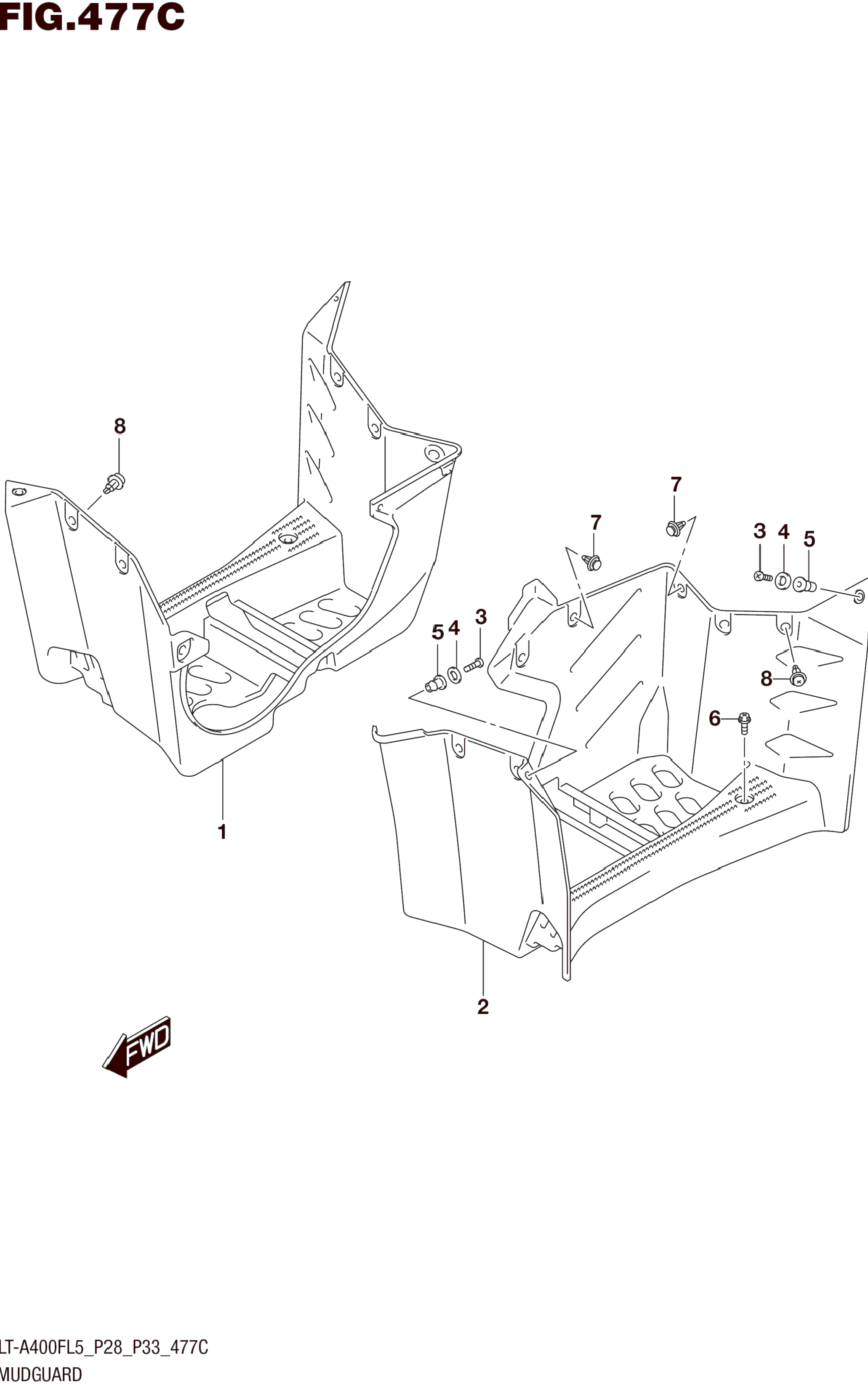 FIG.477C

8

7

7

3 4 5

5 4 3

8

6

1

2

FWD

LT-A400FL5_P28_P33_477C
MUDGUARD