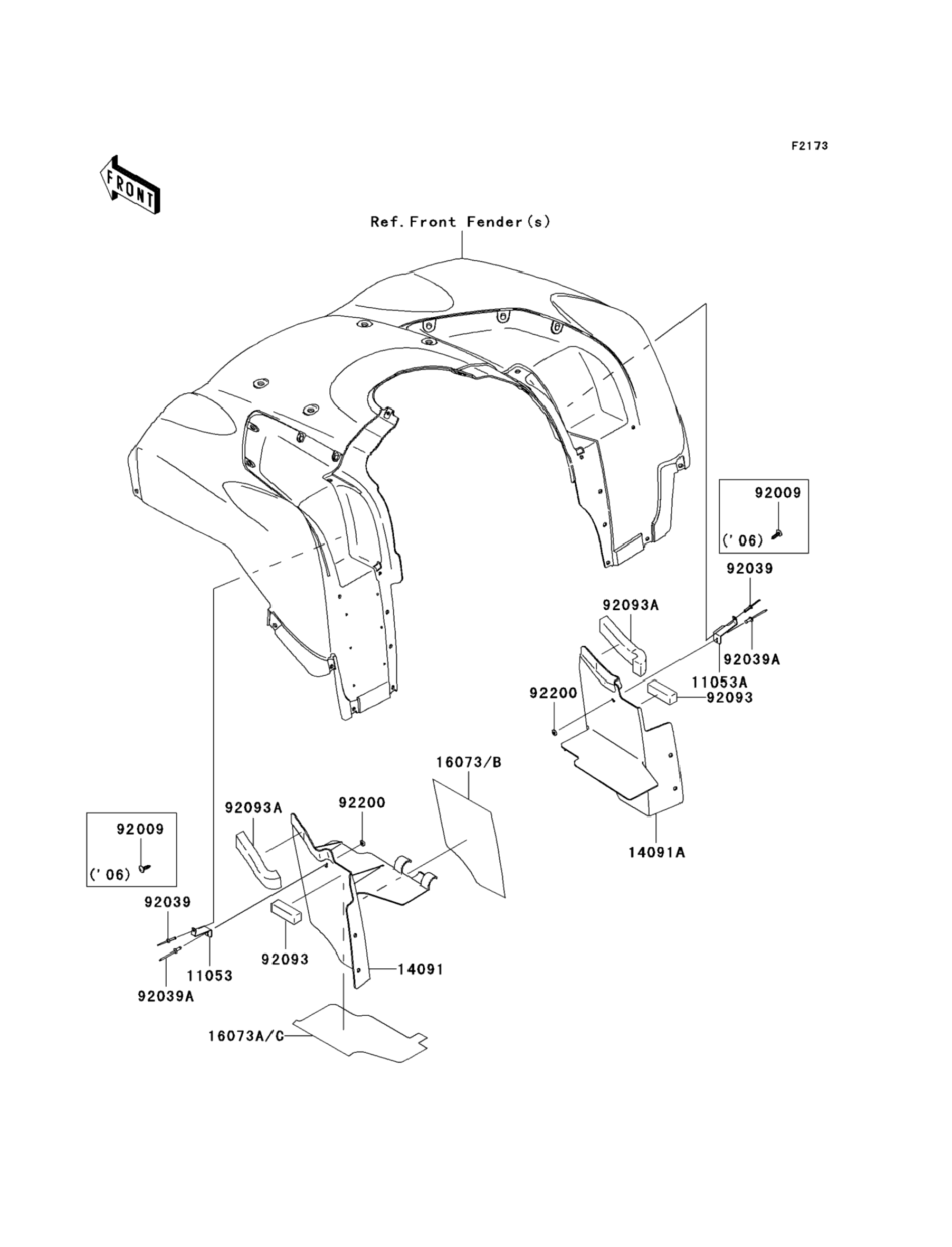 F2173

FRONT

Ref. Front Fender(s)

92009
('06)

92039

92093A

92039A

11053A

92200

92093

16073/B

14091A

92093A

92200

92009
('06)

92039

11053

92093

14091

92039A

16073A/C