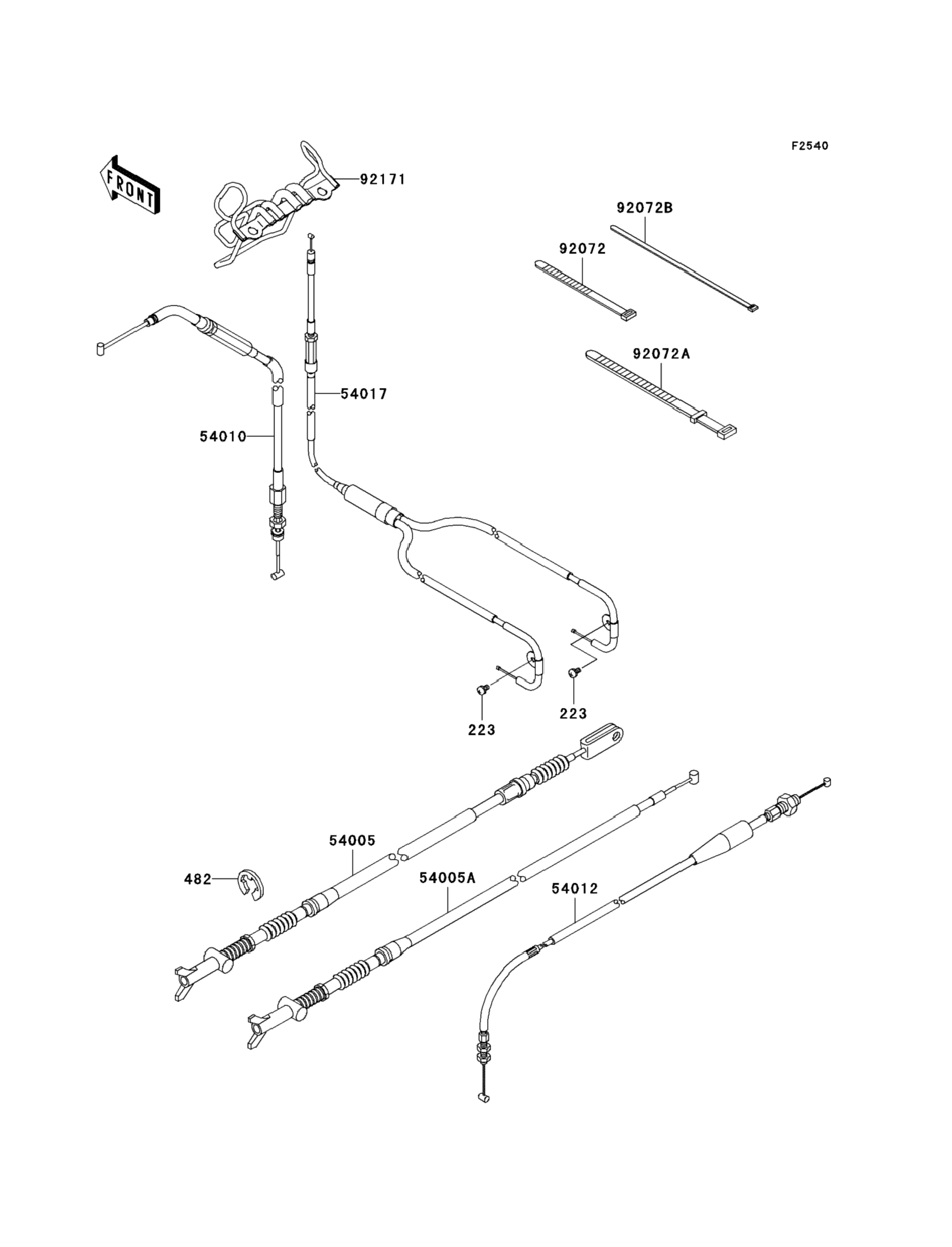 F2540

FRONT

92171

92072B

92072

92072A

54017

54010

223

223

54005

482

54005A

54012