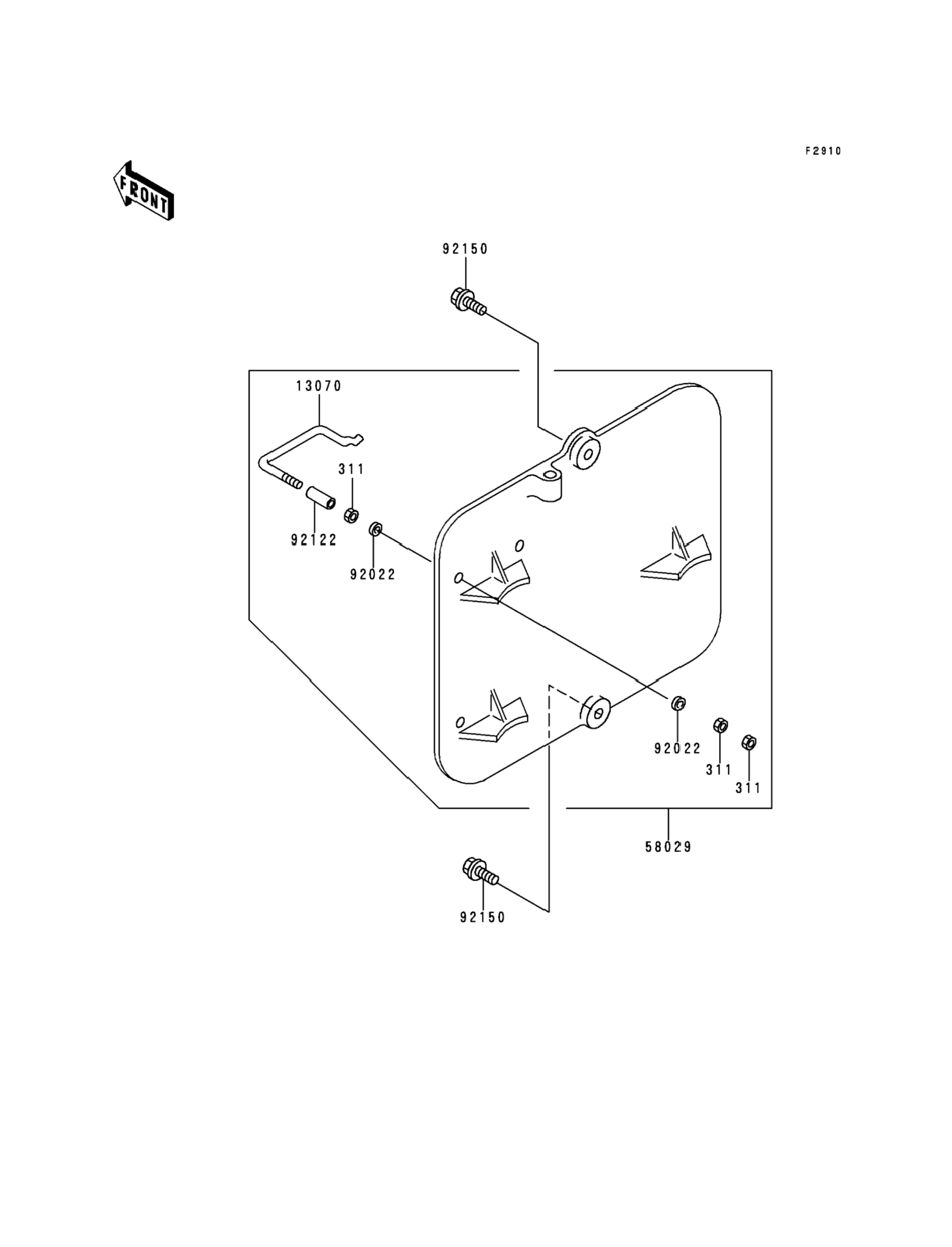 F2910

FRONT

92150

13070

311

92122

92022

92022

311

311

58029

92150